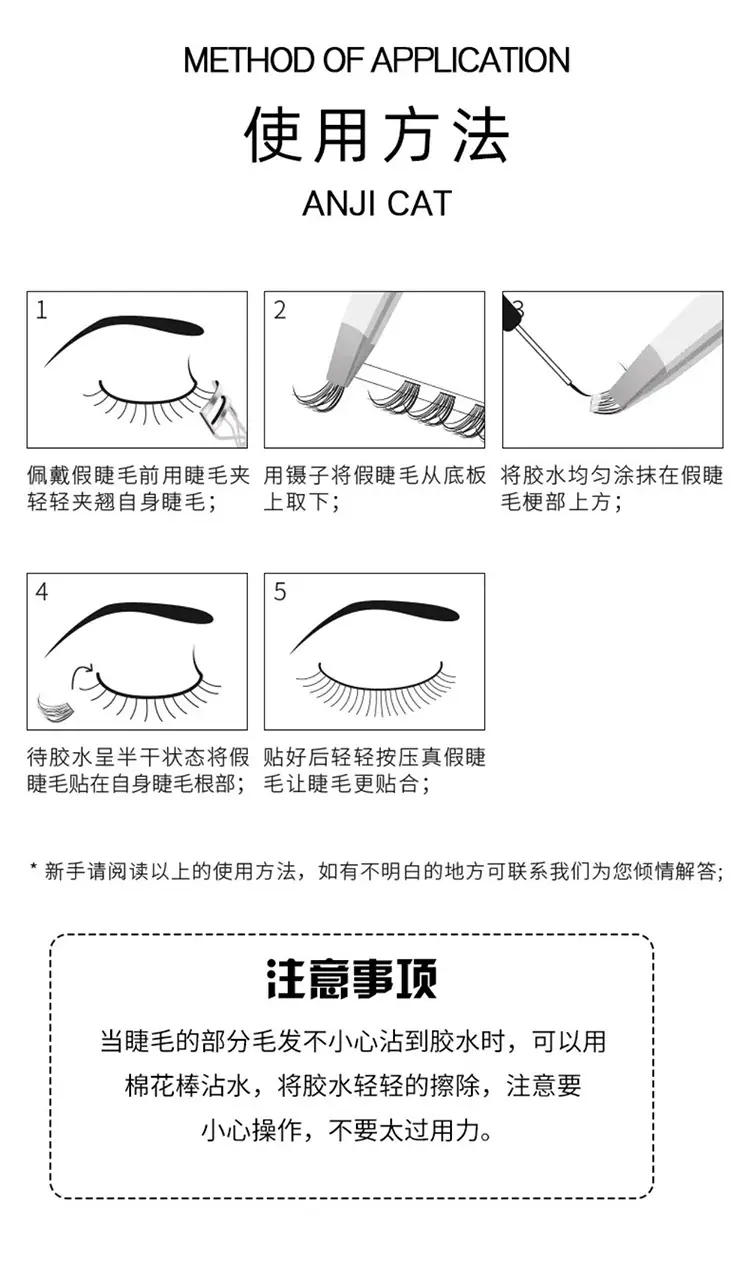 METHOD OF APPLICATION

使用方法

ANJI CAT

1

佩戴假睫毛前用睫毛夹轻轻夹翘自身睫毛；

2

用镊子将假睫毛从底板上取下；

3

将胶水均匀涂抹在假睫毛梗部上方；

4

待胶水呈半干状态将假睫毛贴在自身睫毛根部；

5

贴好后轻轻按压真假睫毛让睫毛更贴合；

* 新手请阅读以上的使用方法，如有不明白的地方可联系我们为您倾情解答；

注意事项

当睫毛的部分毛发不小心沾到胶水时，可以用棉花棒沾水，将胶水轻轻的擦除，注意要小心操作，不要太过用力。