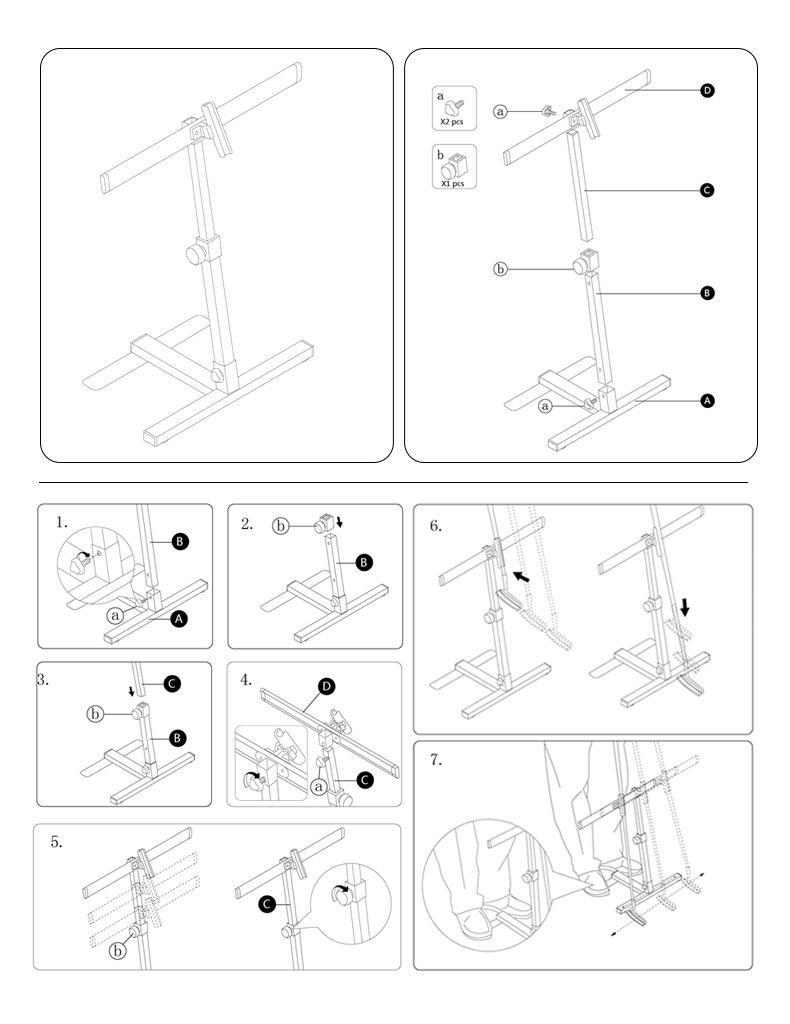 a
X2 pcs

b
X1 pcs

a
D
C
b
B
a
A

1.
B
a
A

2.
b
B

3.
C
b
B

4.
D
a
C

5.
b
C

6.

7.