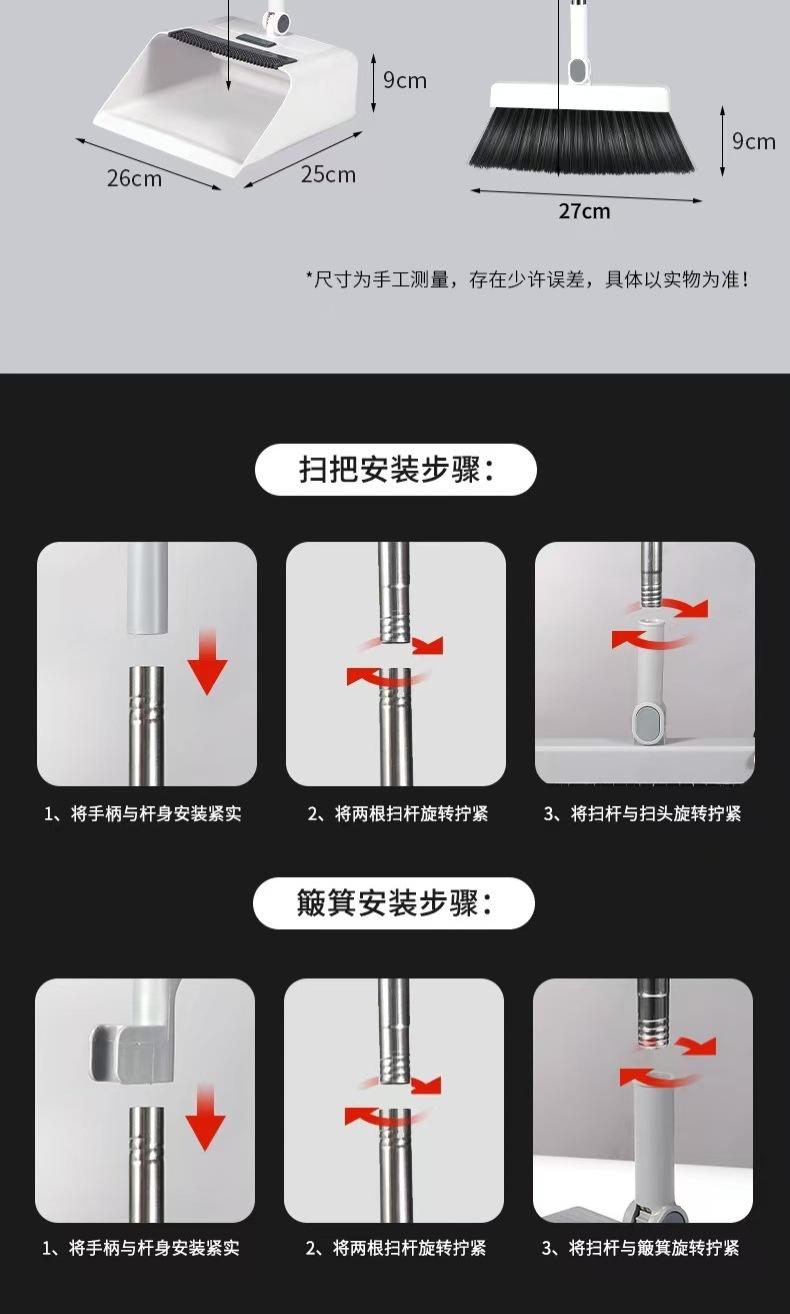 9cm

26cm

25cm

9cm

27cm

*尺寸为手工测量，存在少许误差，具体以实物为准！

扫把安装步骤：

1、将手柄与杆身安装紧实

2、将两根扫杆旋转拧紧

3、将扫杆与扫头旋转拧紧

簸箕安装步骤：

1、将手柄与杆身安装紧实

2、将两根扫杆旋转拧紧

3、将扫杆与簸箕旋转拧紧