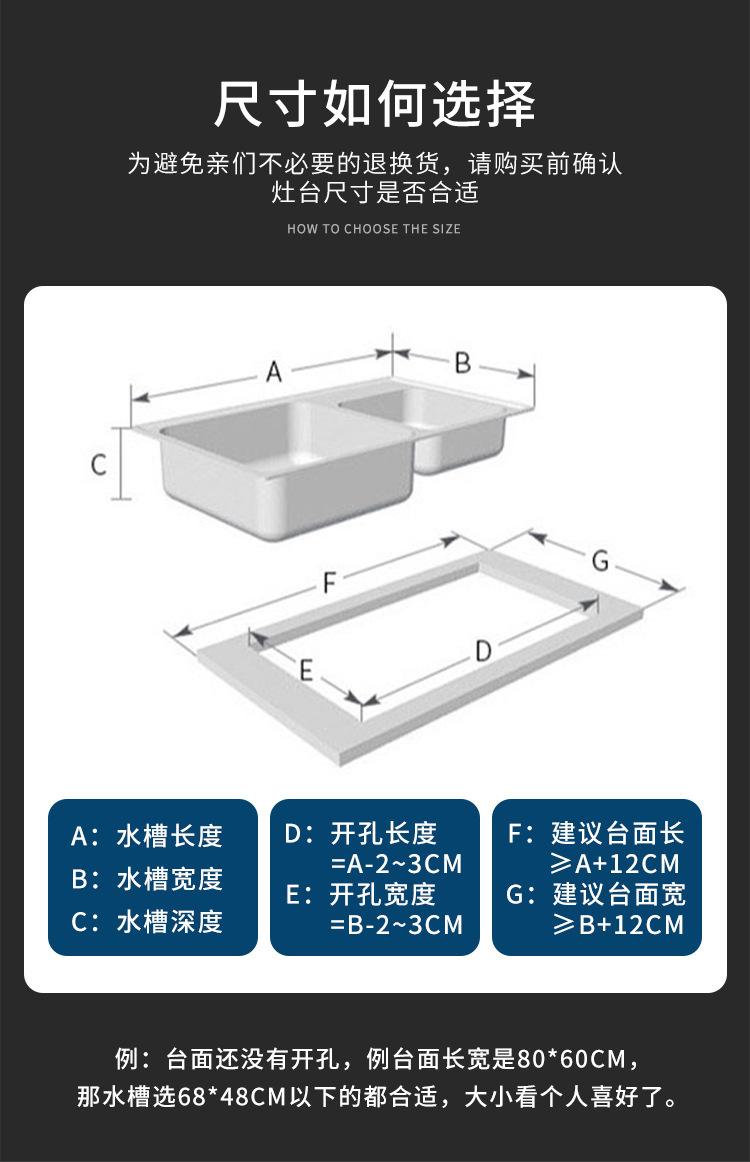 尺寸如何选择

为避免亲们不必要的退换货，请购买前确认灶台尺寸是否合适

HOW TO CHOOSE THE SIZE

A

B

C

F

G

E

D

A：水槽长度
B：水槽宽度
C：水槽深度

D：开孔长度 =A-2~3CM
E：开孔宽度 =B-2~3CM

F：建议台面长 ≥A+12CM
G：建议台面宽 ≥B+12CM

例：台面还没有开孔，例台面长宽是80*60CM，那水槽选68*48CM以下的都合适，大小看个人喜好了。