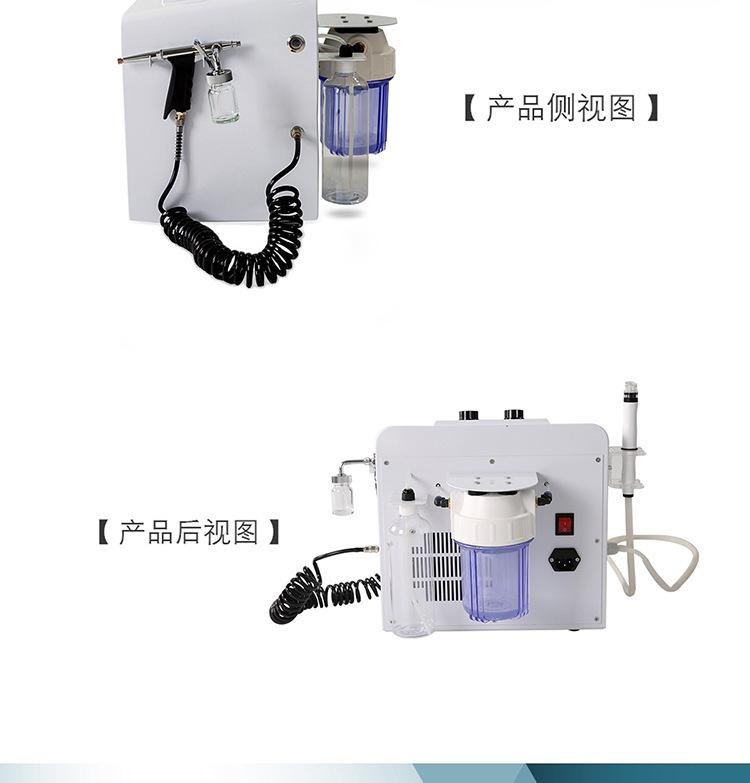 【 产品侧视图 】

【 产品后视图 】