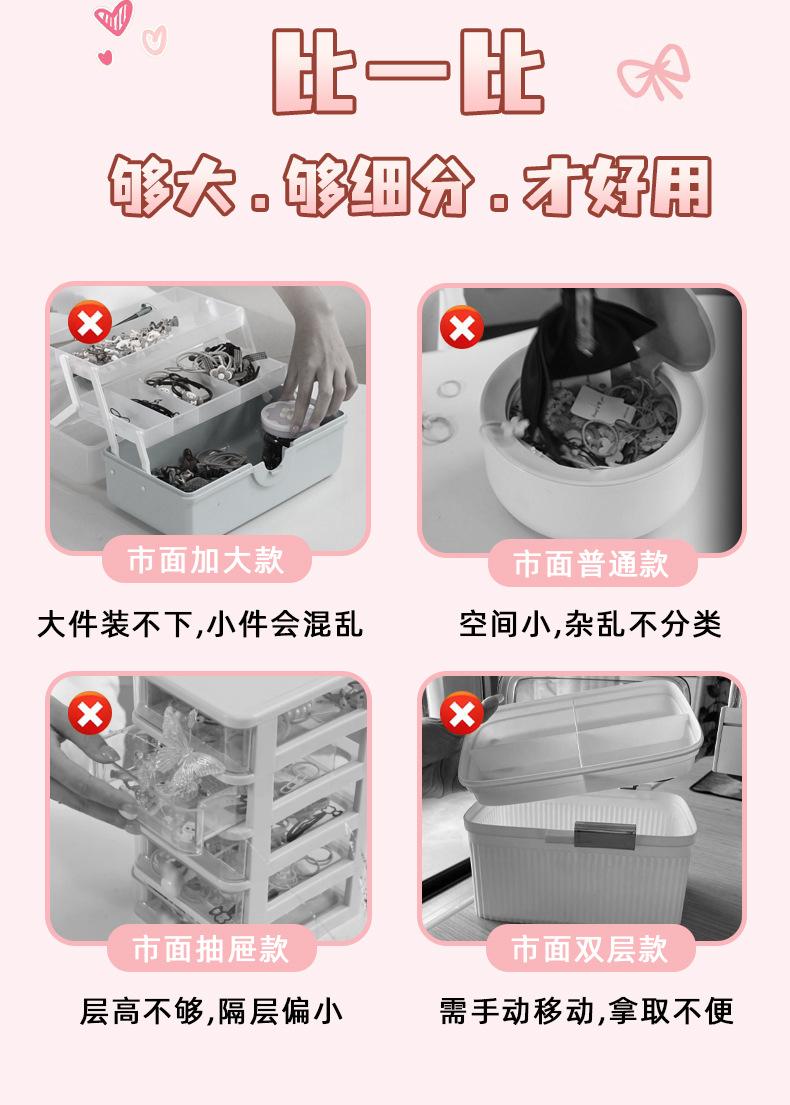 比一比

够大.够细分.才好用

市面加大款

大件装不下,小件会混乱

市面普通款

空间小,杂乱不分类

市面抽屉款

层高不够,隔层偏小

市面双层款

需手动移动,拿取不便