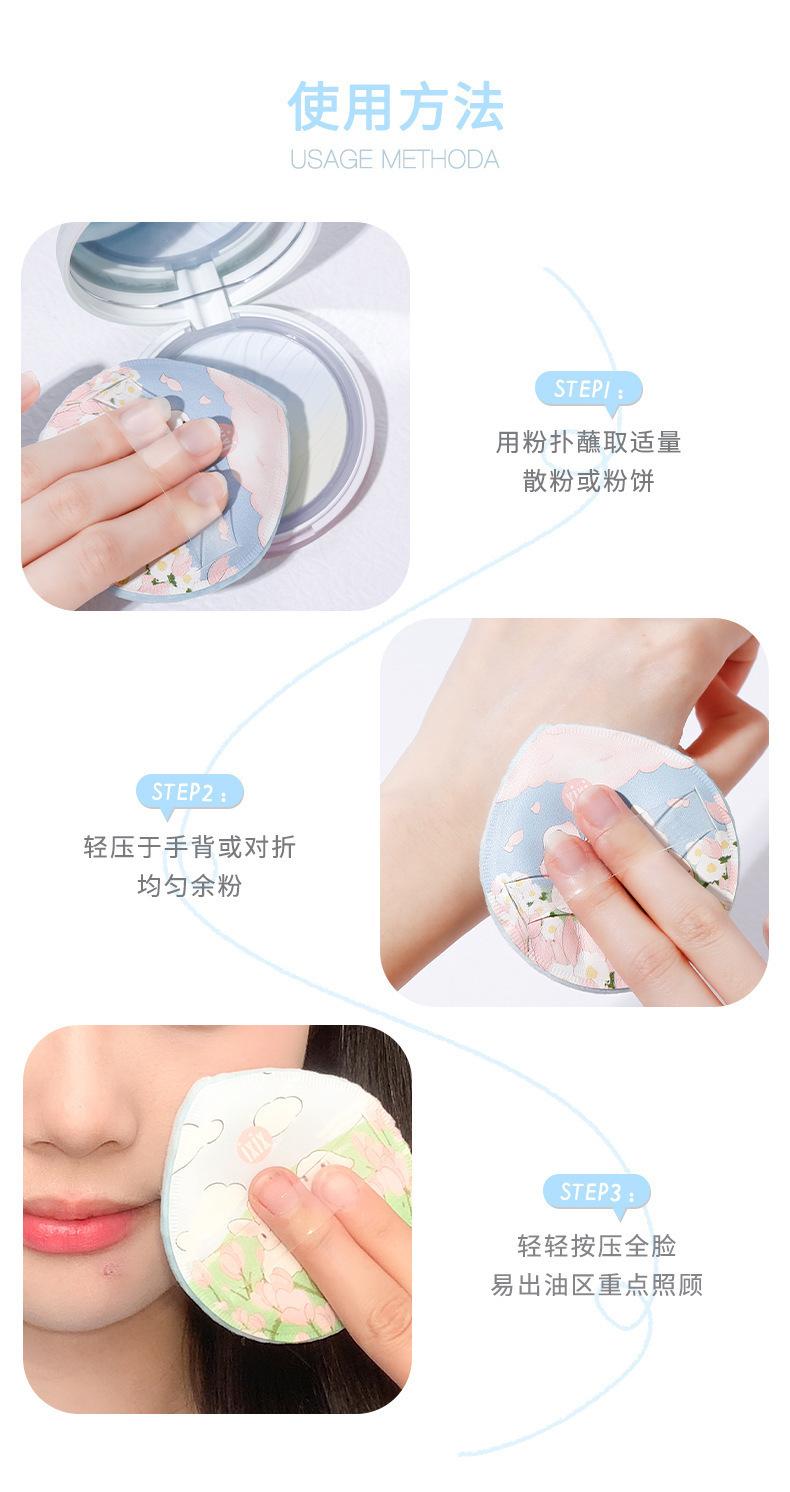 使用方法
USAGE METHODA

STEP1：
用粉扑蘸取适量
散粉或粉饼

STEP2：
轻压于手背或对折
均匀余粉

STEP3：
轻轻按压全脸
易出油区重点照顾