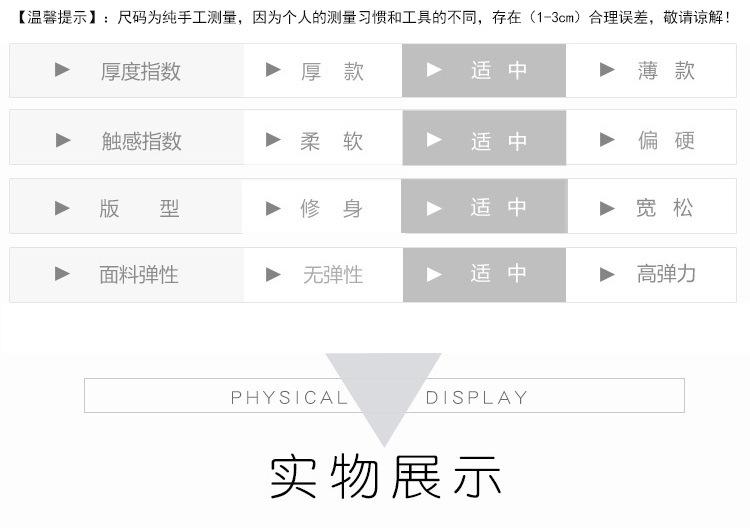 【温馨提示】：尺码为纯手工测量，因为个人的测量习惯和工具的不同，存在（1-3cm）合理误差，敬请谅解！

| ▶ 厚度指数 | ▶ 厚 款 | ▶ 适 中 | ▶ 薄 款 |
|---|---|---|---|
| ▶ 触感指数 | ▶ 柔 软 | ▶ 适 中 | ▶ 偏 硬 |
| ▶ 版 型 | ▶ 修 身 | ▶ 适 中 | ▶ 宽 松 |
| ▶ 面料弹性 | ▶ 无弹性 | ▶ 适 中 | ▶ 高弹力 |

PHYSICAL DISPLAY

实物展示