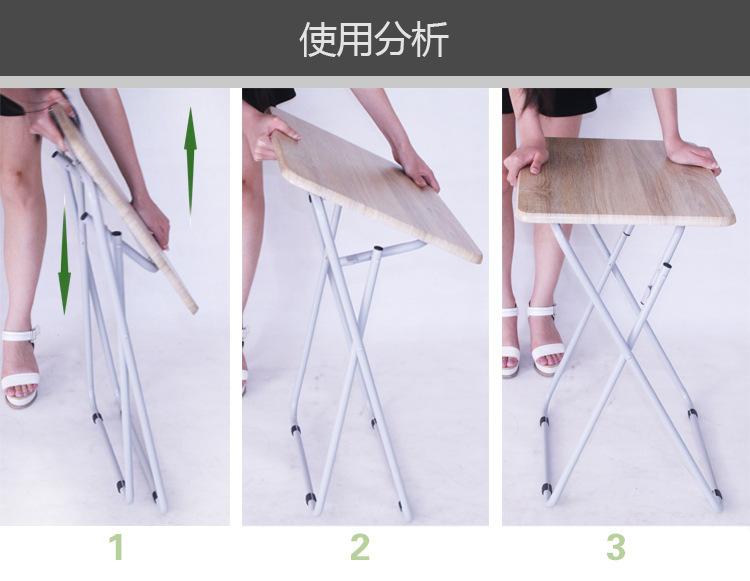 使用分析

1

2

3