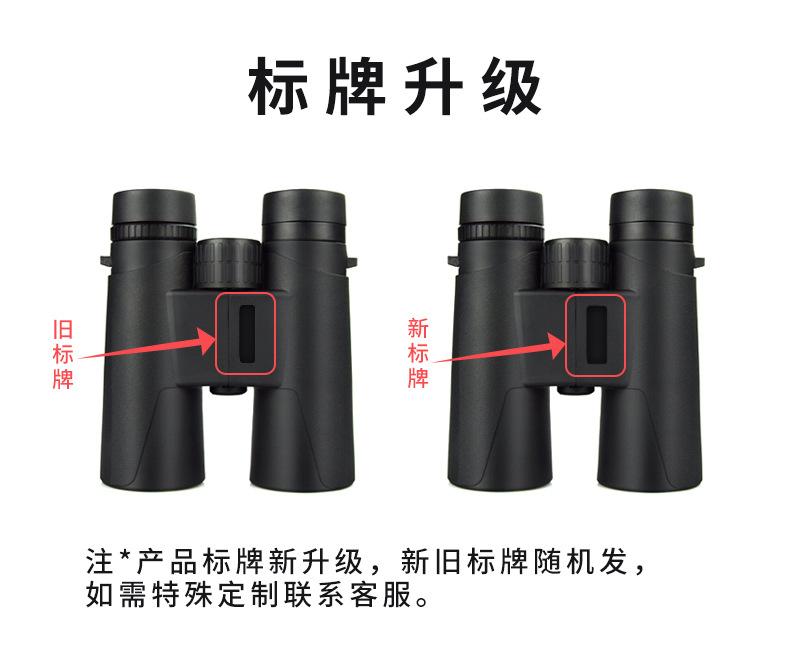 标牌升级

旧标牌

新标牌

注*产品标牌新升级，新旧标牌随机发，如需特殊定制联系客服。