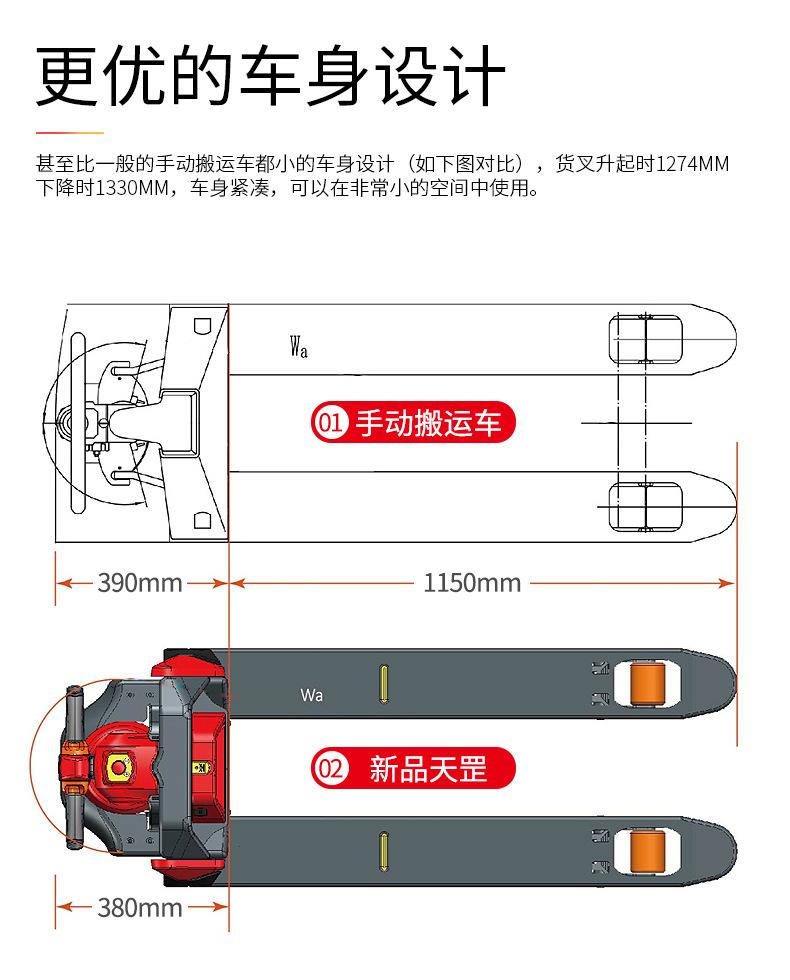 更优的车身设计

甚至比一般的手动搬运车都小的车身设计（如下图对比），货叉升起时1274MM 下降时1330MM，车身紧凑，可以在非常小的空间中使用。

Wa

01 手动搬运车

390mm

1150mm

Wa

02 新品天罡

380mm