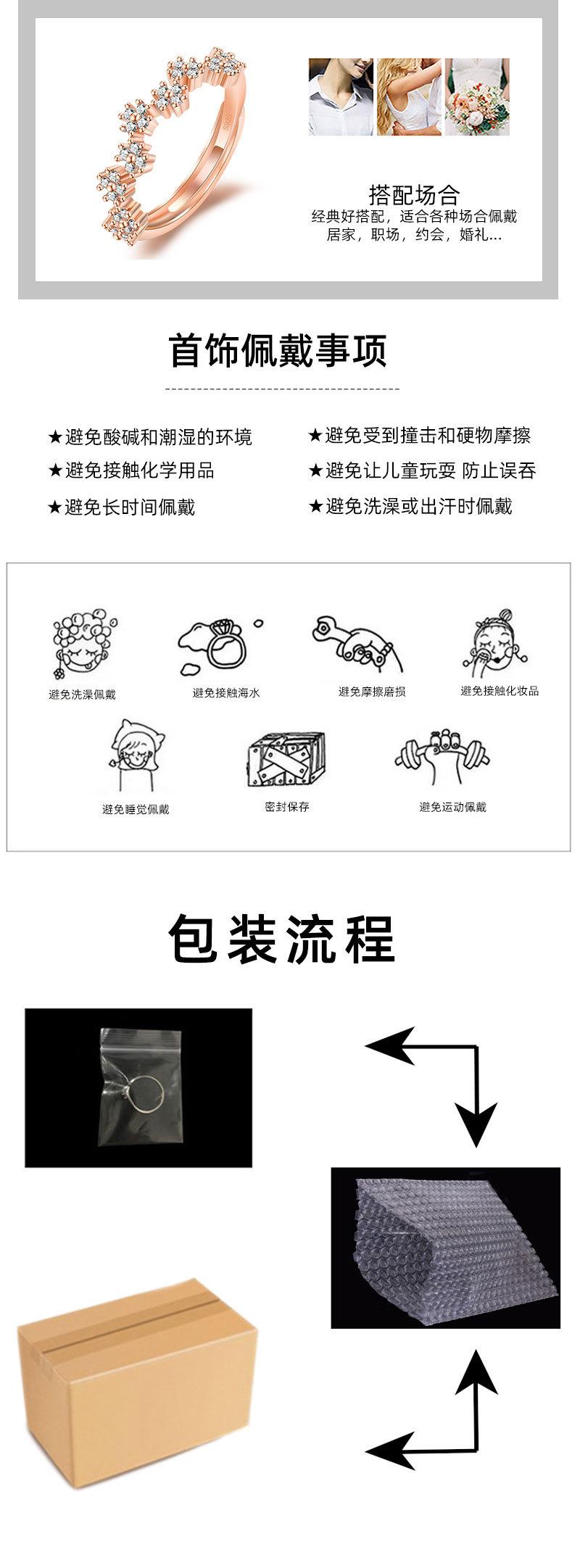 搭配场合
经典好搭配，适合各种场合佩戴
居家，职场，约会，婚礼...

首饰佩戴事项

★避免酸碱和潮湿的环境
★避免接触化学用品
★避免长时间佩戴

★避免受到撞击和硬物摩擦
★避免让儿童玩耍 防止误吞
★避免洗澡或出汗时佩戴

避免洗澡佩戴
避免接触海水
避免摩擦磨损
避免接触化妆品
避免睡觉佩戴
密封保存
避免运动佩戴

包装流程