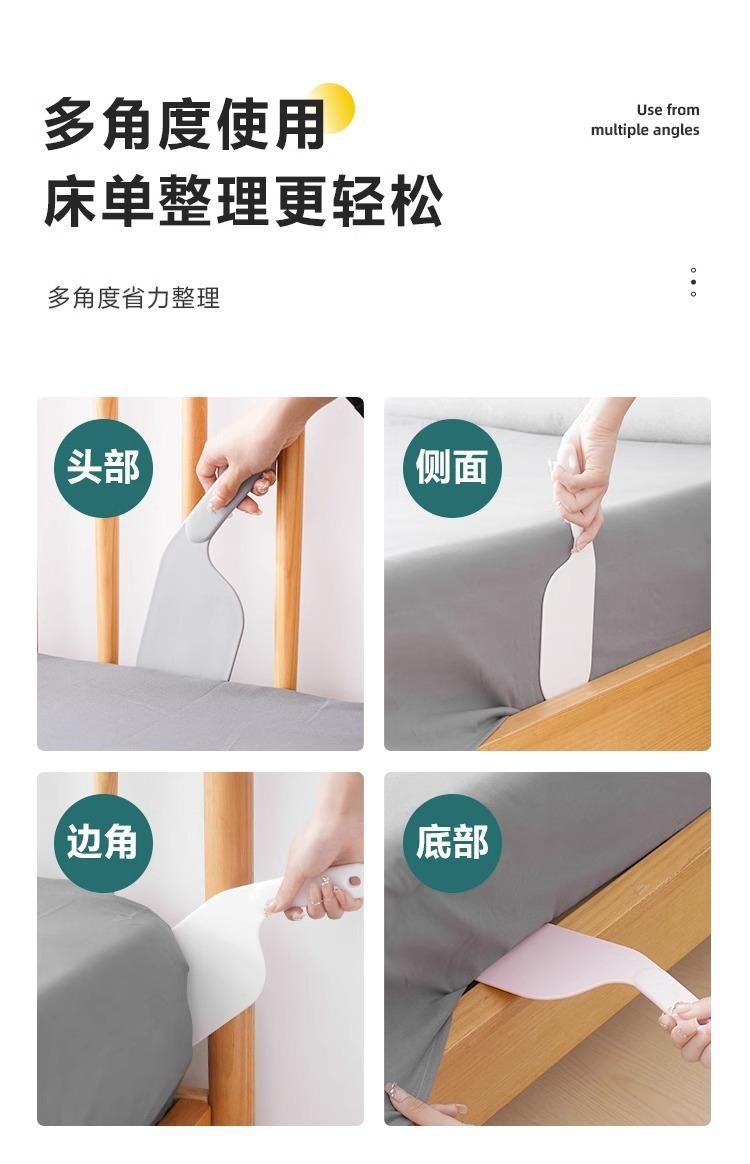 多角度使用
床单整理更轻松

Use from multiple angles

多角度省力整理

头部

侧面

边角

底部