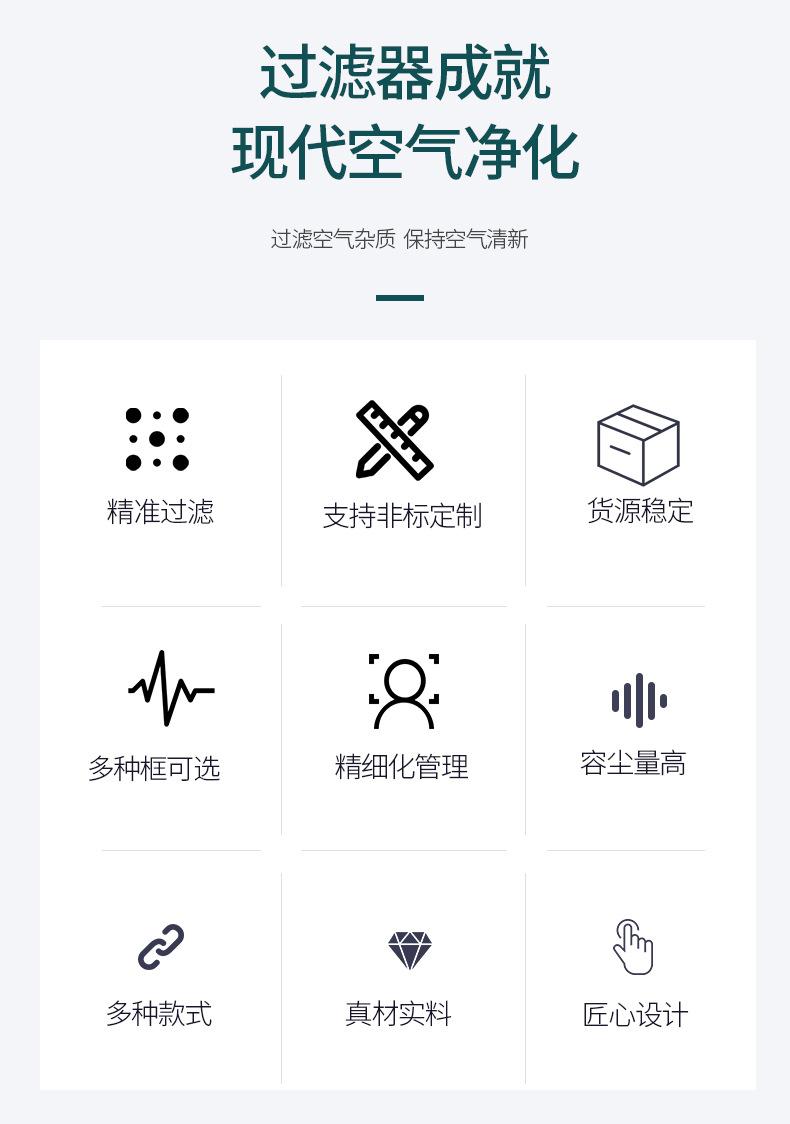 过滤器成就
现代空气净化

过滤空气杂质 保持空气清新

精准过滤

支持非标定制

货源稳定

多种框可选

精细化管理

容尘量高

多种款式

真材实料

匠心设计