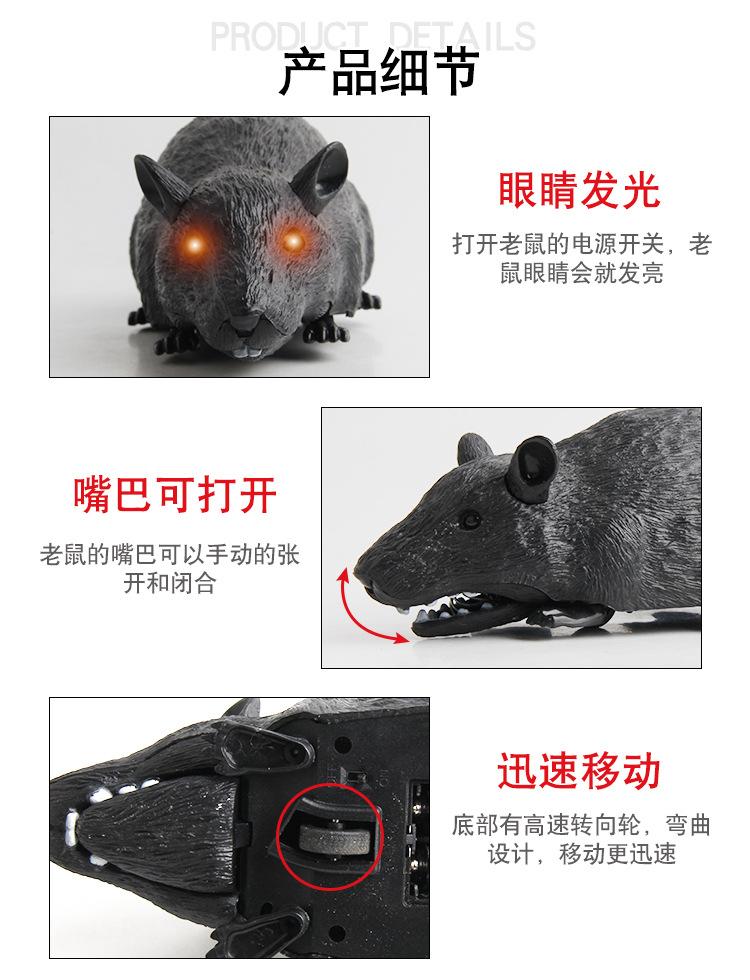 PRODUCT DETAILS
产品细节

眼睛发光
打开老鼠的电源开关，老鼠眼睛会就发亮

嘴巴可打开
老鼠的嘴巴可以手动的张开和闭合

迅速移动
底部有高速转向轮，弯曲设计，移动更迅速