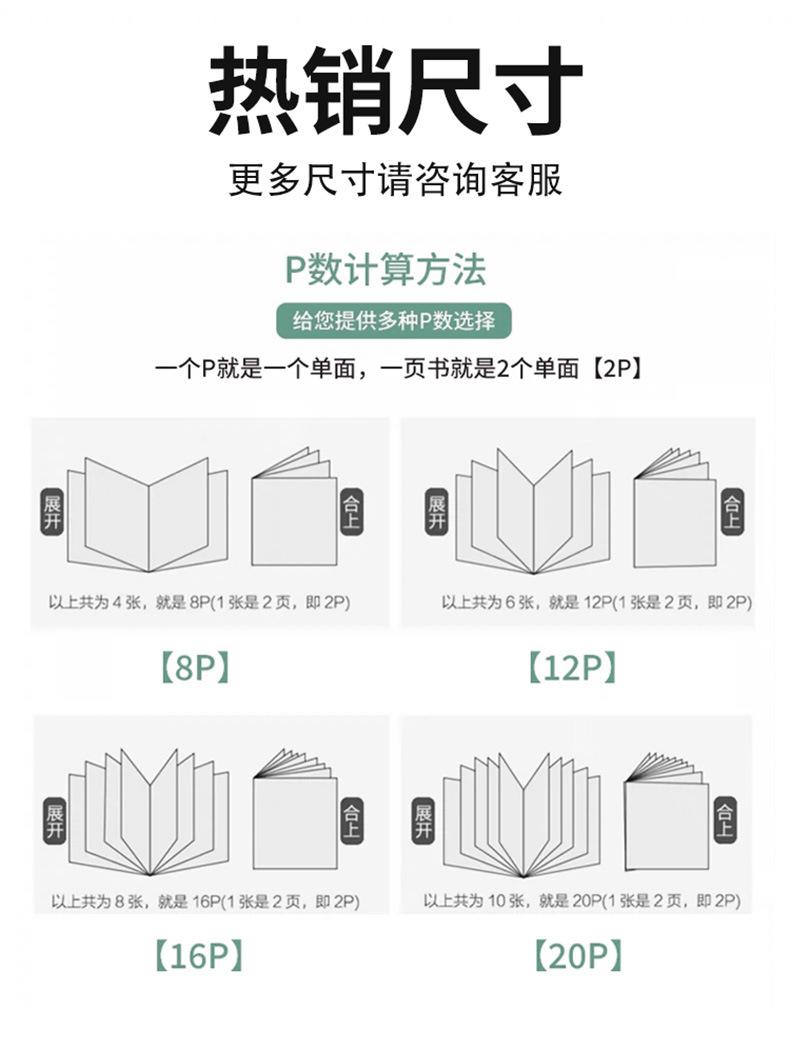 热销尺寸

更多尺寸请咨询客服

P数计算方法

给您提供多种P数选择

一个P就是一个单面，一页书就是2个单面【2P】

展开

合上

以上共为 4 张，就是 8P(1 张是 2 页，即 2P)

【8P】

展开

合上

以上共为 6 张，就是 12P(1 张是 2 页，即 2P)

【12P】

展开

合上

以上共为 8 张，就是 16P(1 张是 2 页，即 2P)

【16P】

展开

合上

以上共为 10 张，就是 20P(1 张是 2 页，即 2P)

【20P】