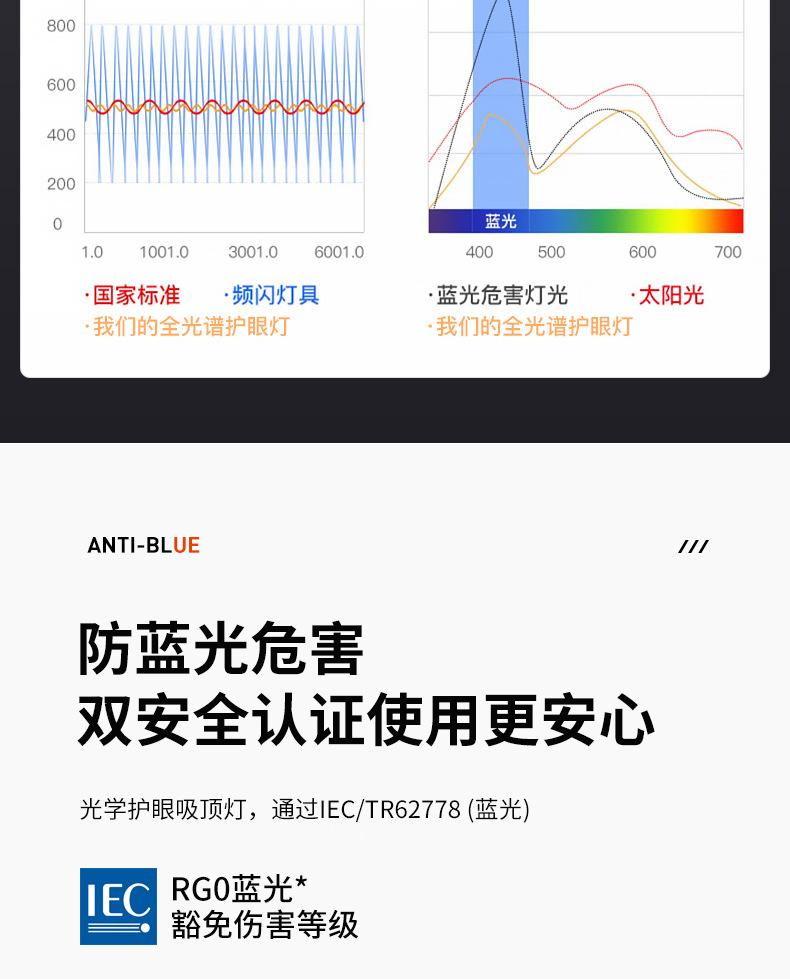 800
600
400
200
0
1.0 1001.0 3001.0 6001.0

·国家标准 ·频闪灯具
·我们的全光谱护眼灯

蓝光
400 500 600 700

·蓝光危害灯光 ·太阳光
·我们的全光谱护眼灯

ANTI-BLUE

///

防蓝光危害
双安全认证使用更安心

光学护眼吸顶灯，通过IEC/TR62778 (蓝光)

IEC

RG0蓝光*
豁免伤害等级