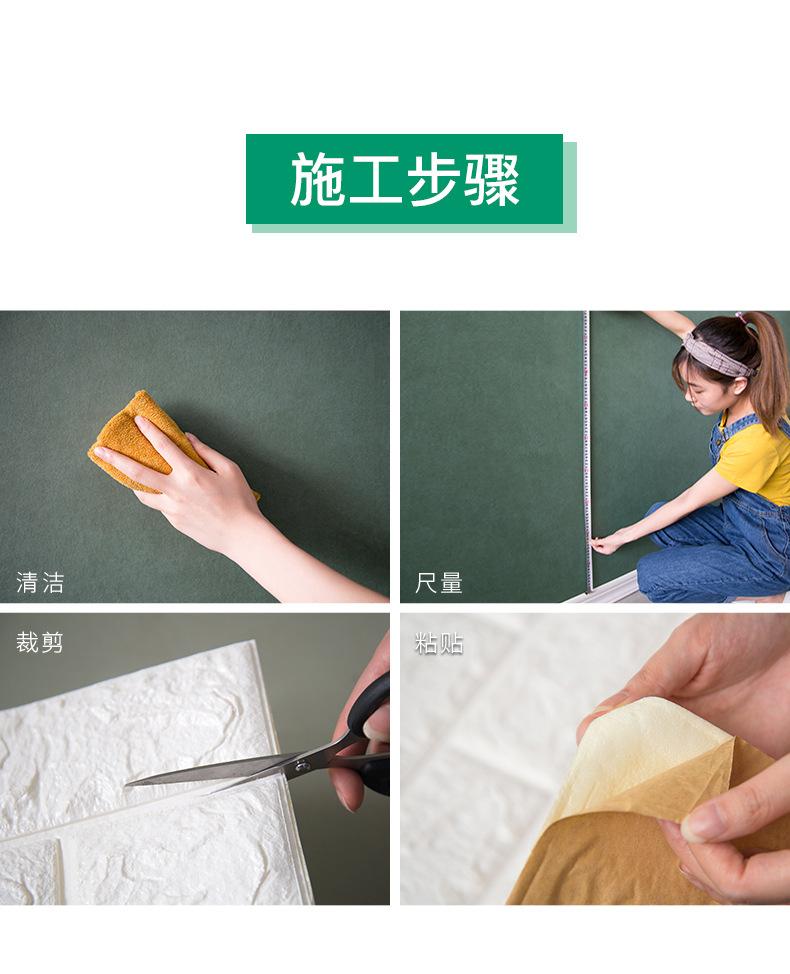 施工步骤

清洁

尺量

裁剪

粘贴