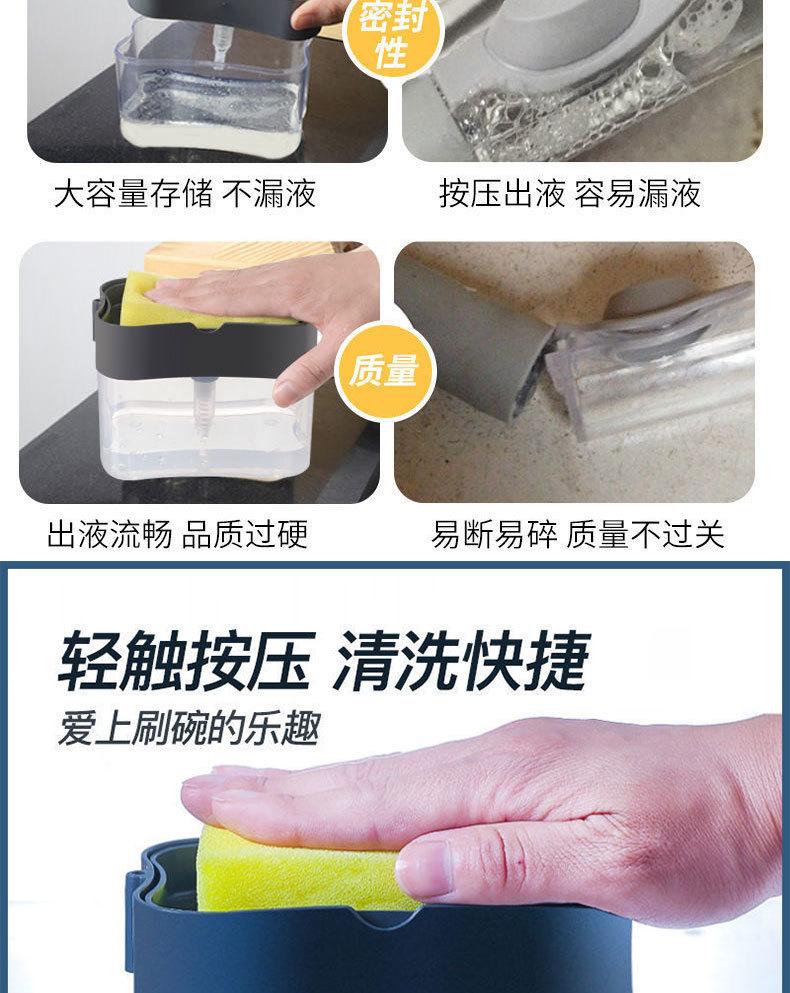 密封性

大容量存储 不漏液

按压出液 容易漏液

质量

出液流畅 品质过硬

易断易碎 质量不过关

轻触按压 清洗快捷

爱上刷碗的乐趣