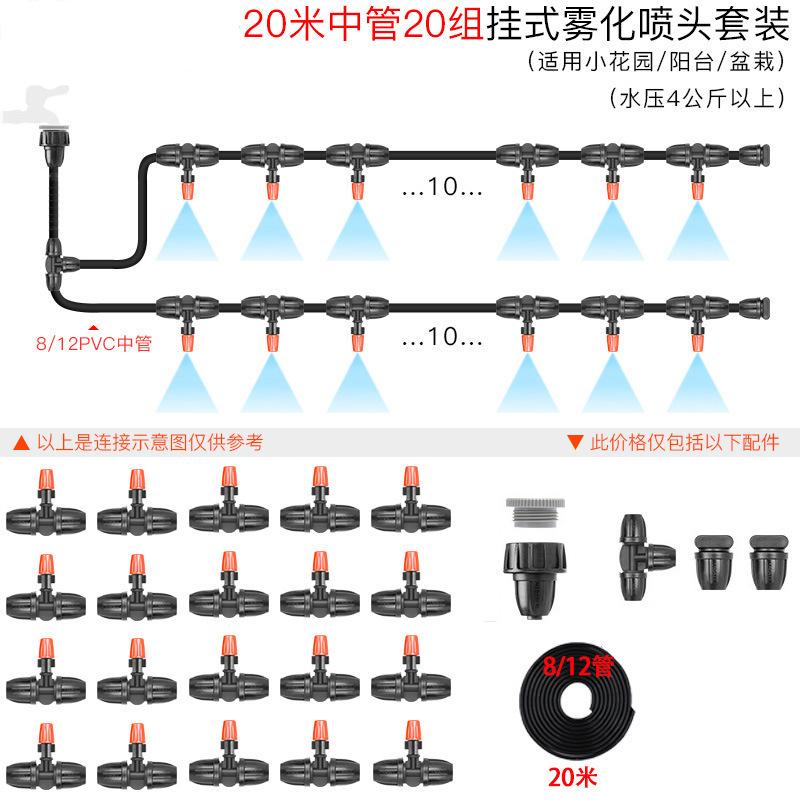 20米中管20组挂式雾化喷头套装
（适用小花园/阳台/盆栽）
（水压4公斤以上）

...10...

...10...

8/12PVC中管

▲ 以上是连接示意图仅供参考

▼ 此价格仅包括以下配件

8/12管

20米