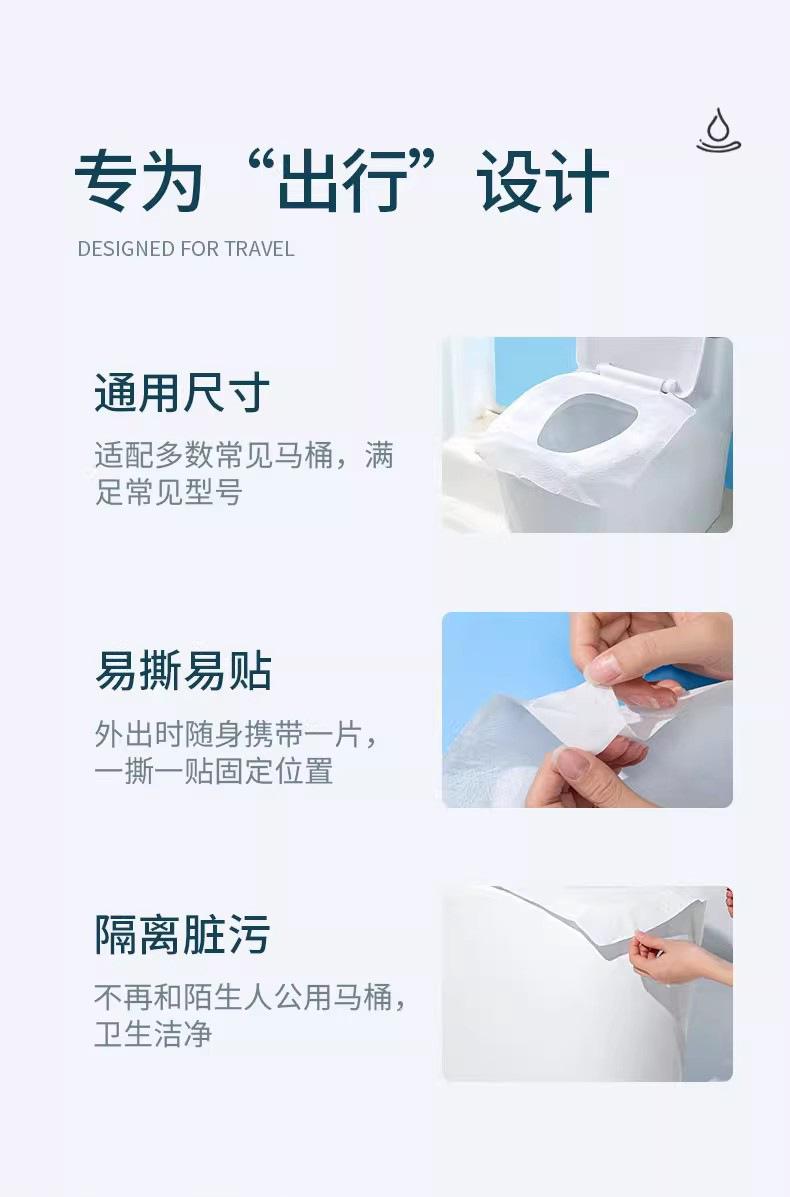 专为“出行”设计

DESIGNED FOR TRAVEL

通用尺寸

适配多数常见马桶，满足常见型号

易撕易贴

外出时随身携带一片，一撕一贴固定位置

隔离脏污

不再和陌生人公用马桶，卫生洁净