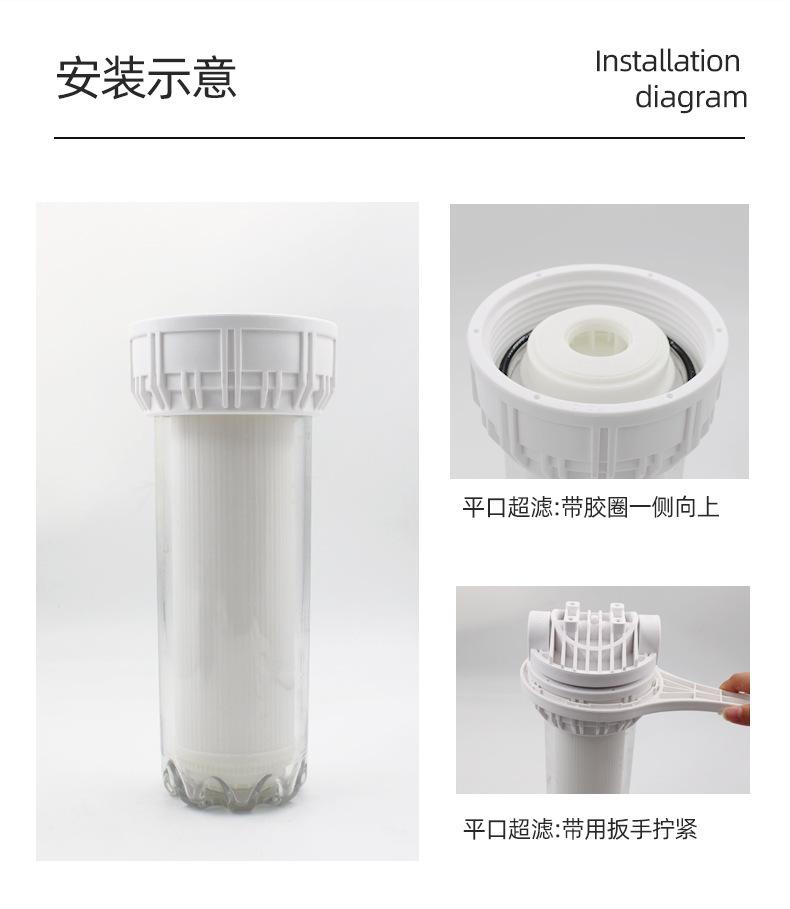 安装示意

Installation diagram

平口超滤:带胶圈一侧向上

平口超滤:带用扳手拧紧