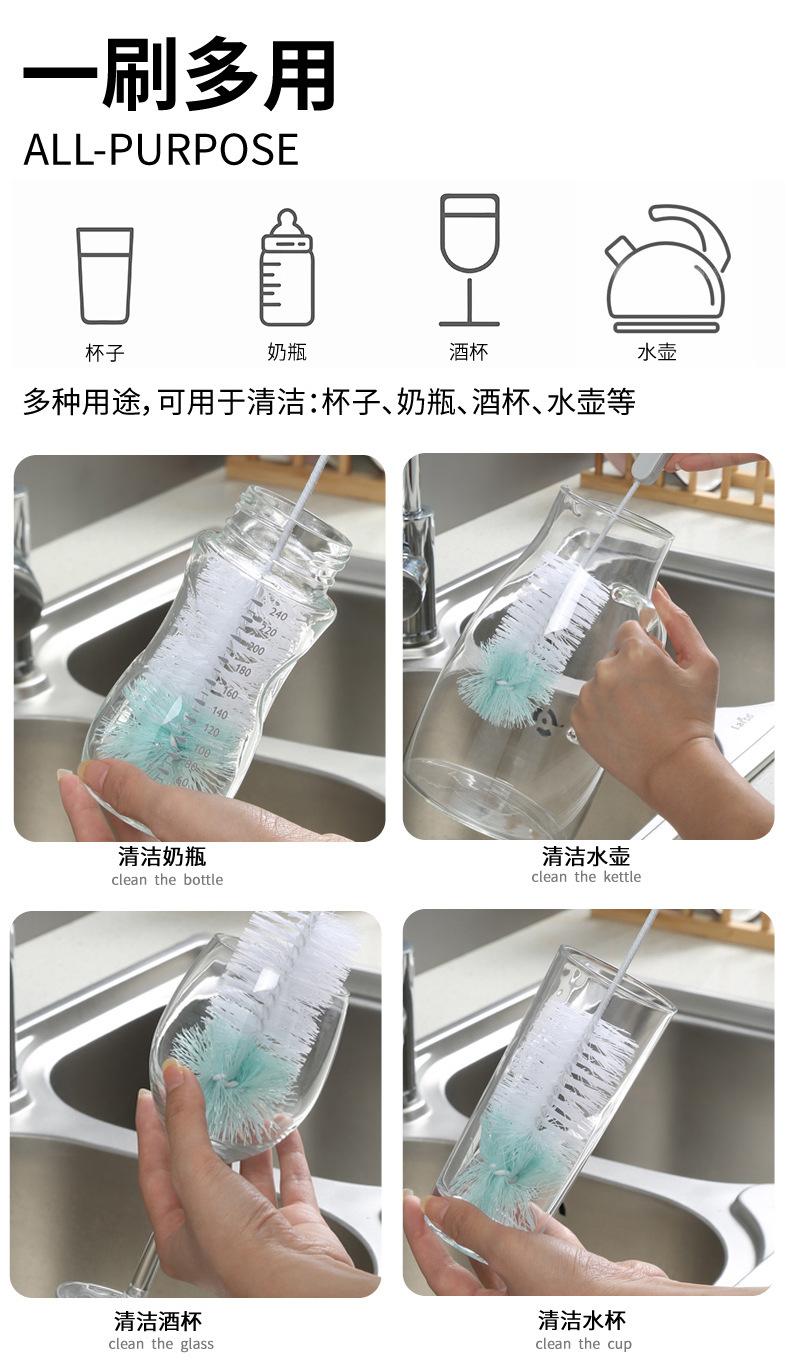 一刷多用
ALL-PURPOSE

杯子

奶瓶

酒杯

水壶

多种用途,可用于清洁:杯子、奶瓶、酒杯、水壶等

240
220
200
180
160
140
120
100
80
60

清洁奶瓶
clean the bottle

清洁水壶
clean the kettle

清洁酒杯
clean the glass

清洁水杯
clean the cup