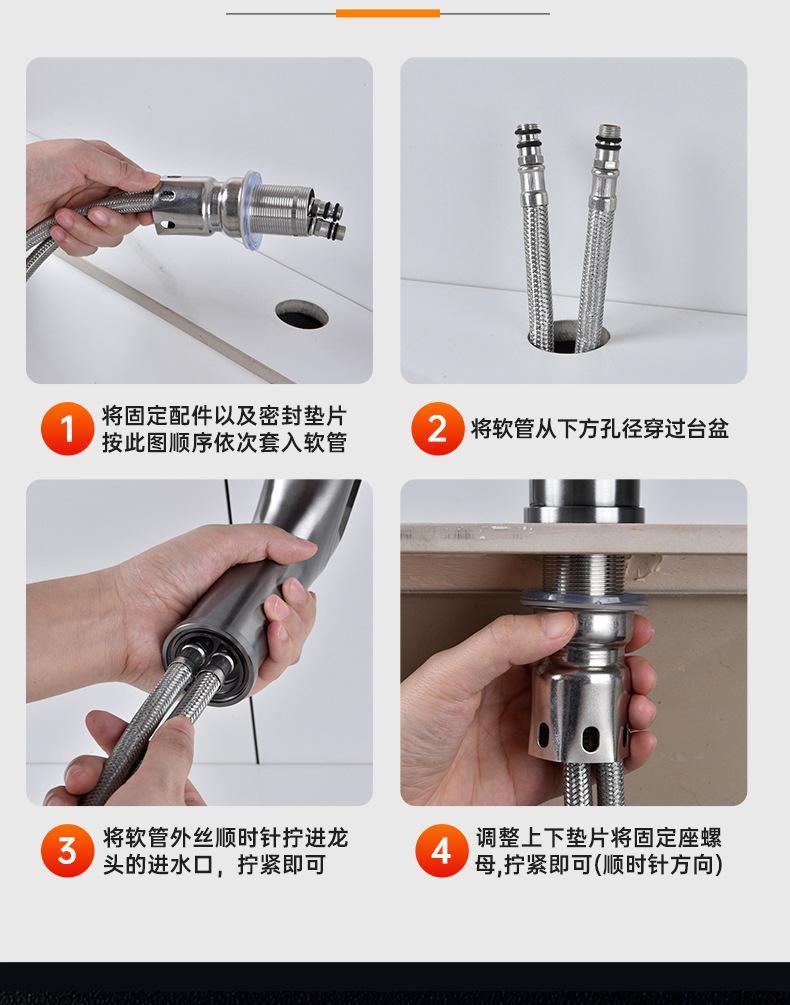 1 将固定配件以及密封垫片按此图顺序依次套入软管

2 将软管从下方孔径穿过台盆

3 将软管外丝顺时针拧进龙头的进水口，拧紧即可

4 调整上下垫片将固定座螺母,拧紧即可(顺时针方向)