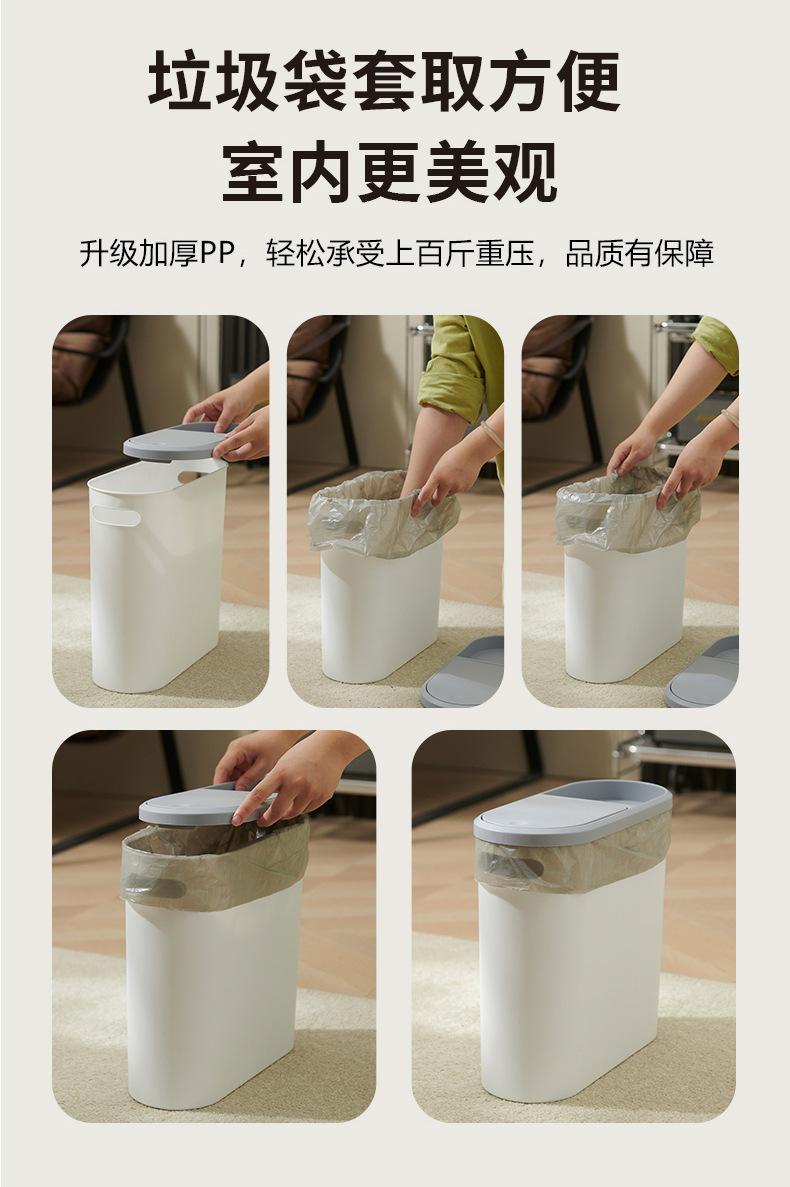 垃圾袋套取方便
室内更美观

升级加厚PP，轻松承受上百斤重压，品质有保障