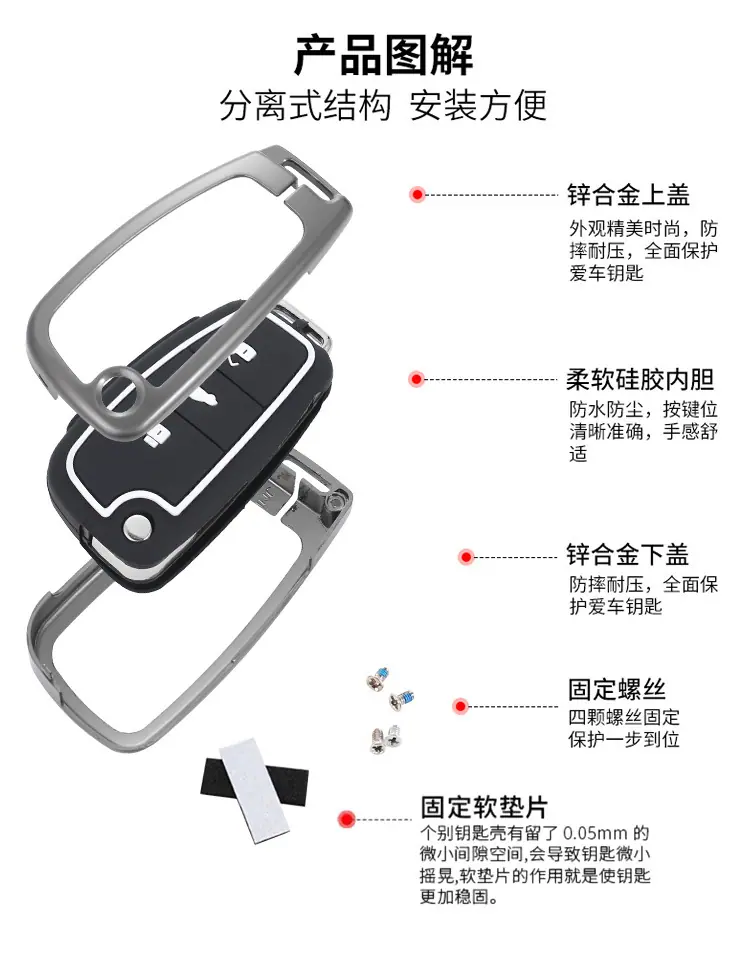 产品图解
分离式结构 安装方便

锌合金上盖
外观精美时尚，防摔耐压，全面保护爱车钥匙

柔软硅胶内胆
防水防尘，按键位清晰准确，手感舒适

锌合金下盖
防摔耐压，全面保护爱车钥匙

固定螺丝
四颗螺丝固定
保护一步到位

固定软垫片
个别钥匙壳有留了 0.05mm 的微小间隙空间,会导致钥匙微小摇晃,软垫片的作用就是使钥匙更加稳固。