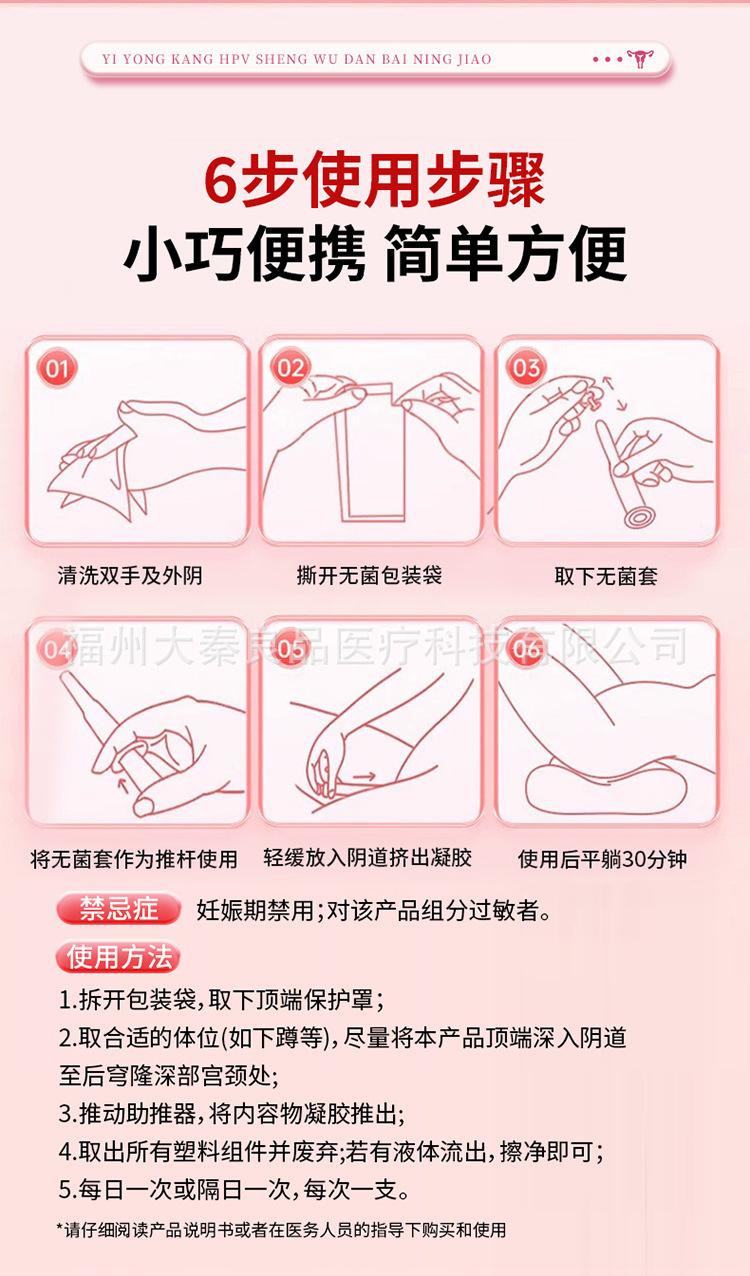 YI YONG KANG HPV SHENG WU DAN BAI NING JIAO

6步使用步骤
小巧便携 简单方便

01
清洗双手及外阴

02
撕开无菌包装袋

03
取下无菌套

福州大秦良品医疗科技有限公司

04
将无菌套作为推杆使用

05
轻缓放入阴道挤出凝胶

06
使用后平躺30分钟

禁忌症 妊娠期禁用;对该产品组分过敏者。

使用方法
1.拆开包装袋,取下顶端保护罩;
2.取合适的体位(如下蹲等),尽量将本产品顶端深入阴道至后穹隆深部宫颈处;
3.推动助推器,将内容物凝胶推出;
4.取出所有塑料组件并废弃;若有液体流出,擦净即可;
5.每日一次或隔日一次,每次一支。

*请仔细阅读产品说明书或者在医务人员的指导下购买和使用