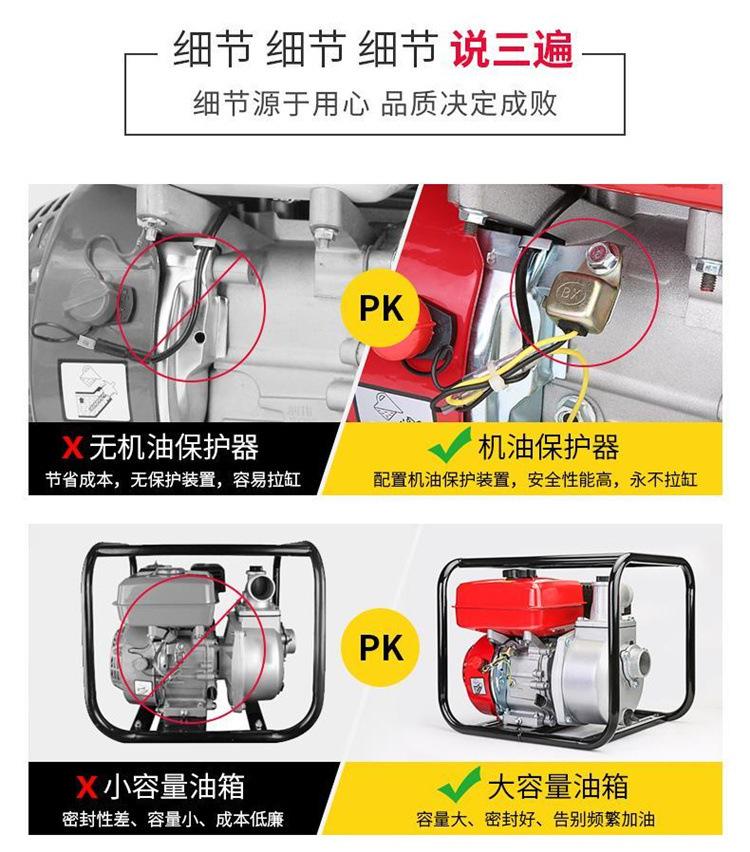 细节 细节 细节 说三遍

细节源于用心 品质决定成败

PK

BX

X 无机油保护器

节省成本，无保护装置，容易拉缸

机油保护器

配置机油保护装置，安全性能高，永不拉缸

PK

X 小容量油箱

密封性差、容量小、成本低廉

大容量油箱

容量大、密封好、告别频繁加油