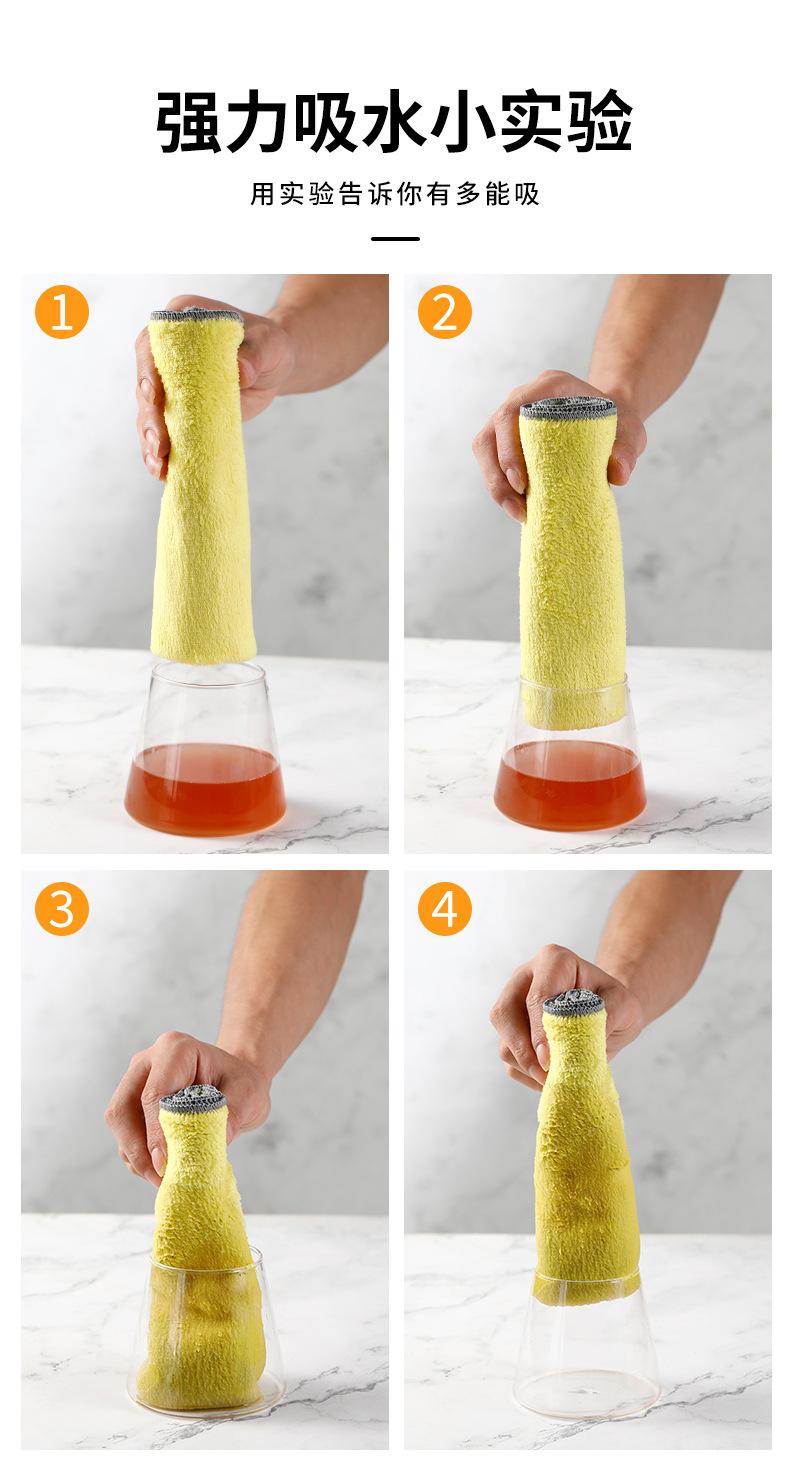 强力吸水小实验

用实验告诉你有多能吸

1

2

3

4