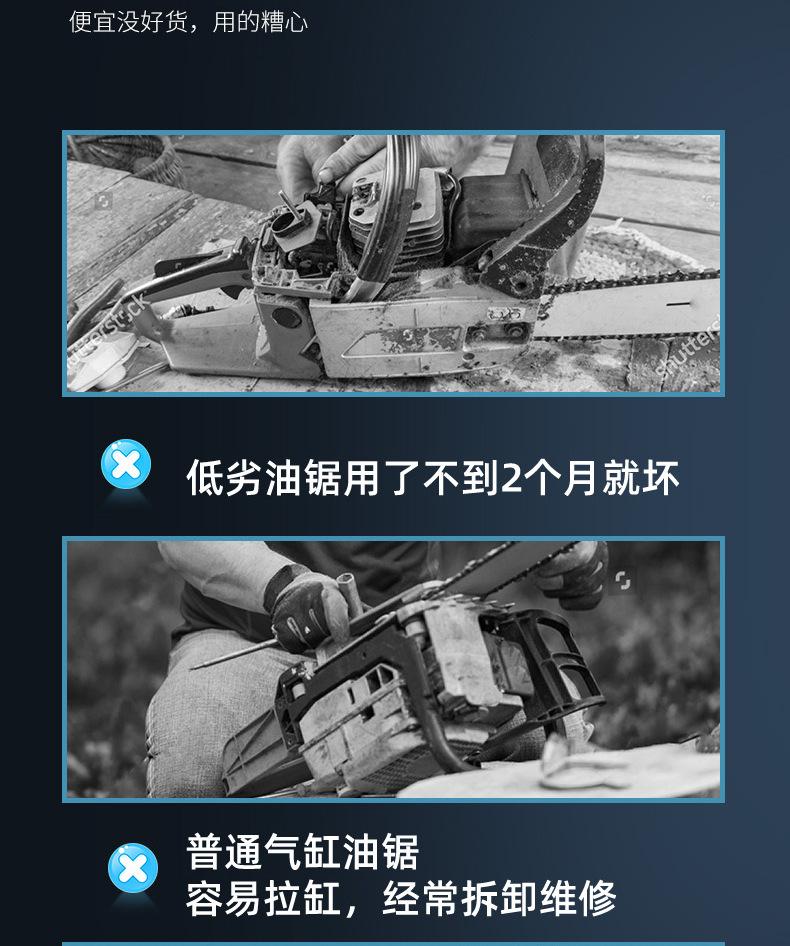 便宜没好货，用的糟心

shutterstock

shutterstock

低劣油锯用了不到2个月就坏

普通气缸油锯
容易拉缸，经常拆卸维修