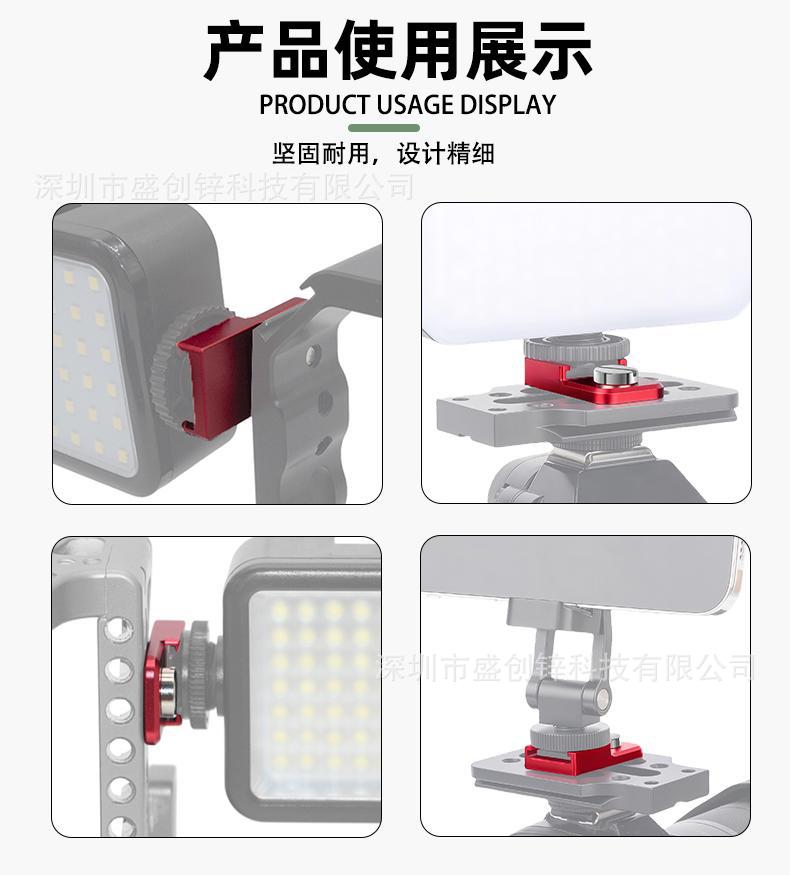 产品使用展示
PRODUCT USAGE DISPLAY

坚固耐用，设计精细

深圳市盛创锌科技有限公司

深圳市盛创锌科技有限公司