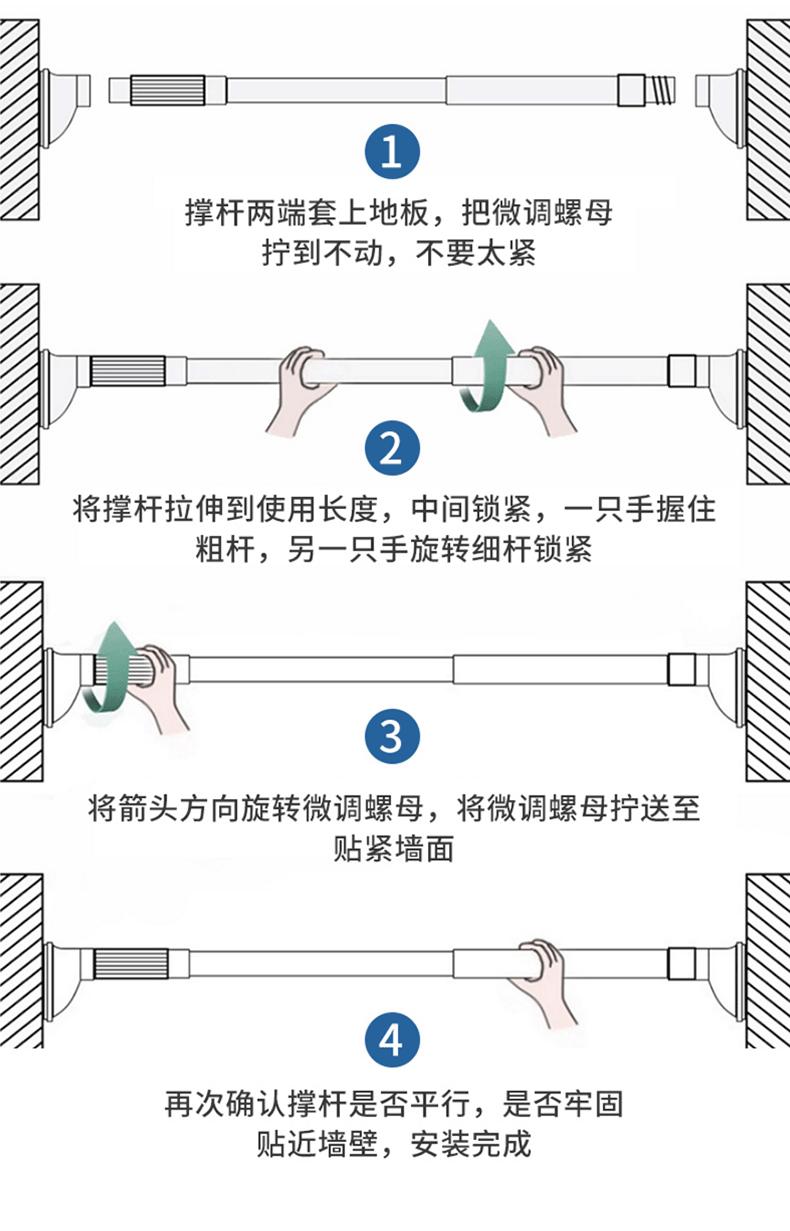 1

撑杆两端套上地板，把微调螺母拧到不动，不要太紧

2

将撑杆拉伸到使用长度，中间锁紧，一只手握住粗杆，另一只手旋转细杆锁紧

3

将箭头方向旋转微调螺母，将微调螺母拧送至贴紧墙面

4

再次确认撑杆是否平行，是否牢固贴近墙壁，安装完成