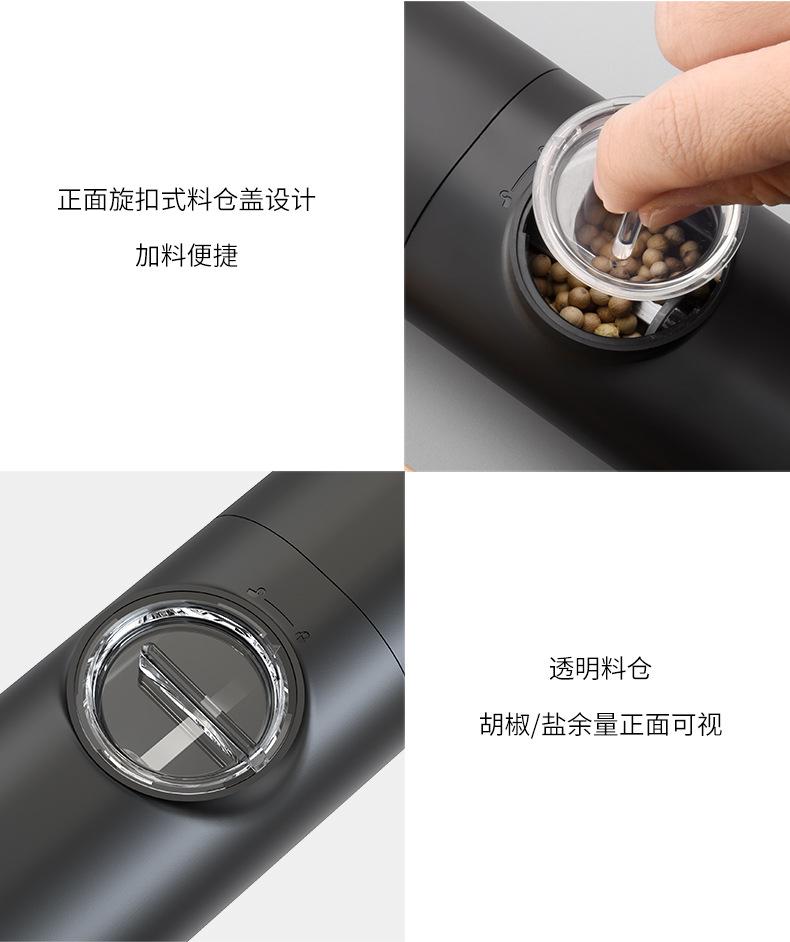 正面旋扣式料仓盖设计

加料便捷

透明料仓

胡椒/盐余量正面可视