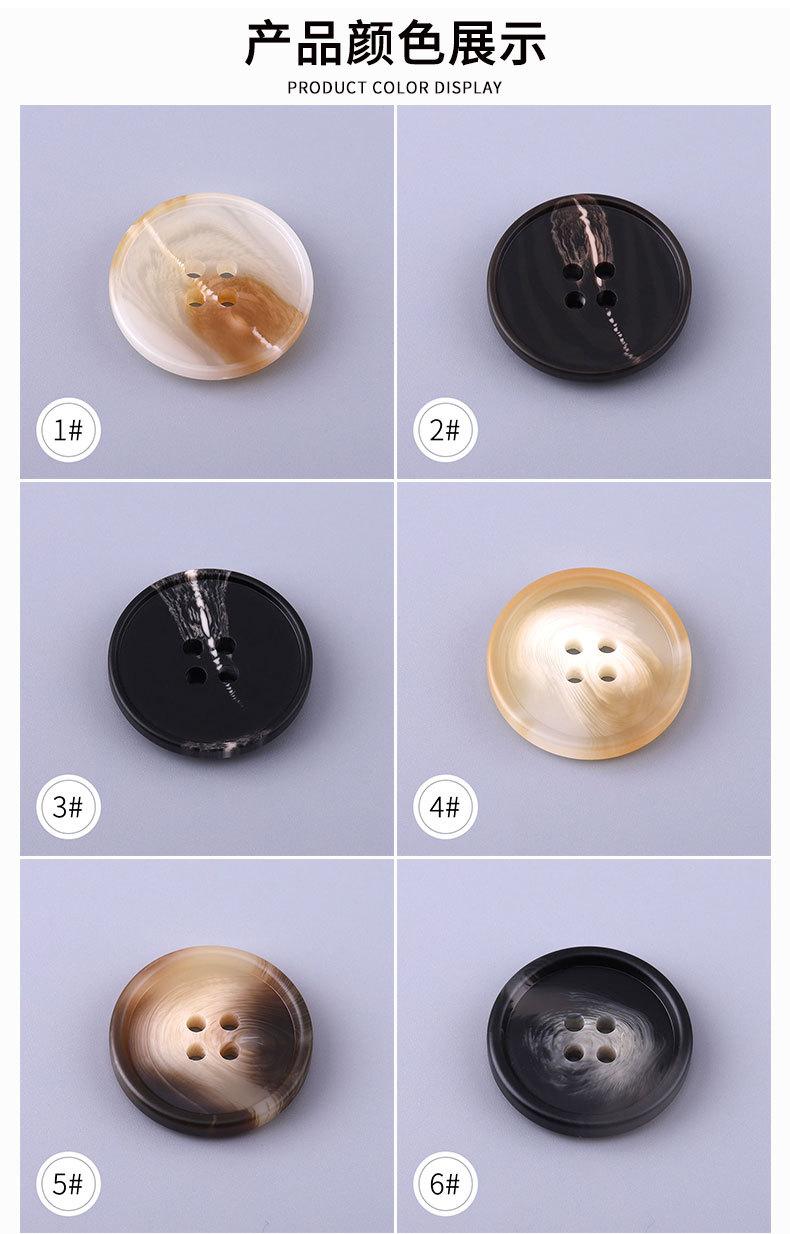 产品颜色展示
PRODUCT COLOR DISPLAY

1#

2#

3#

4#

5#

6#