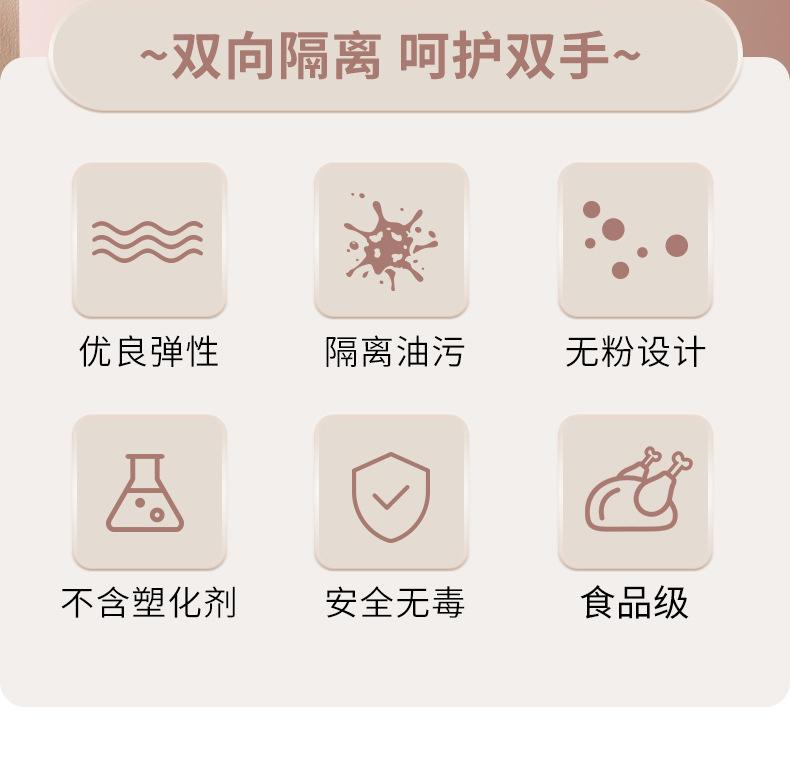 ~双向隔离 呵护双手~

优良弹性

隔离油污

无粉设计

不含塑化剂

安全无毒

食品级