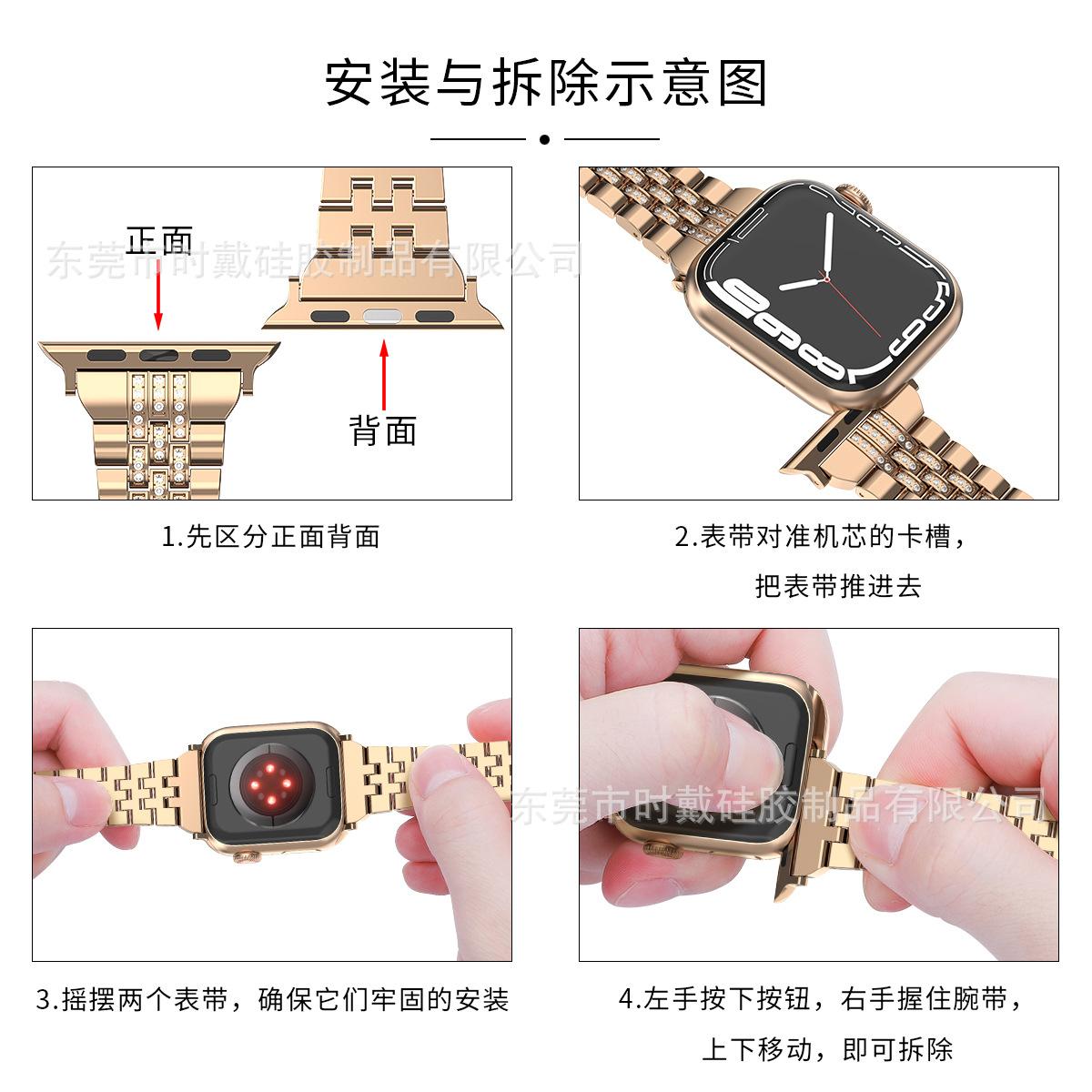 安装与拆除示意图

正面

东莞市时戴硅胶制品有限公司

背面

1.先区分正面背面

2.表带对准机芯的卡槽，把表带推进去

东莞市时戴硅胶制品有限公司

3.摇摆两个表带，确保它们牢固的安装

4.左手按下按钮，右手握住腕带，上下移动，即可拆除