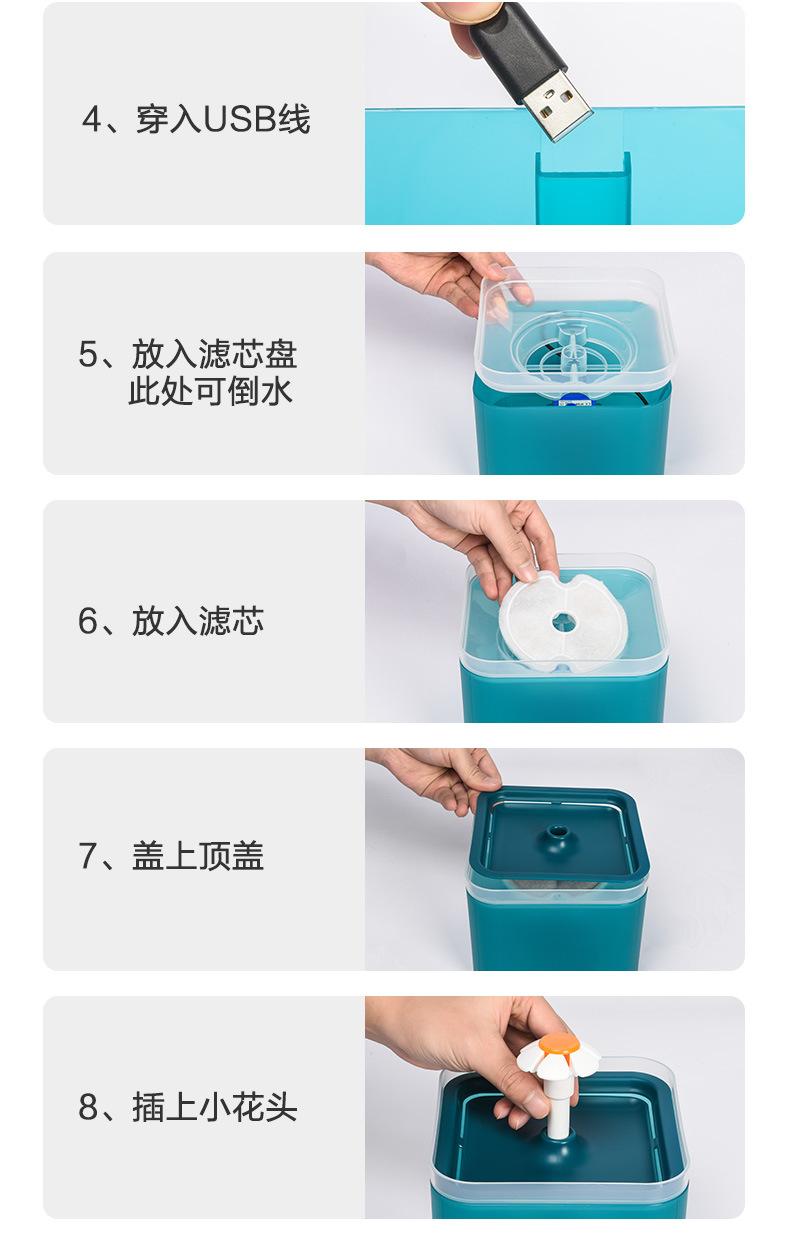 4、穿入USB线

5、放入滤芯盘
此处可倒水

6、放入滤芯

7、盖上顶盖

8、插上小花头