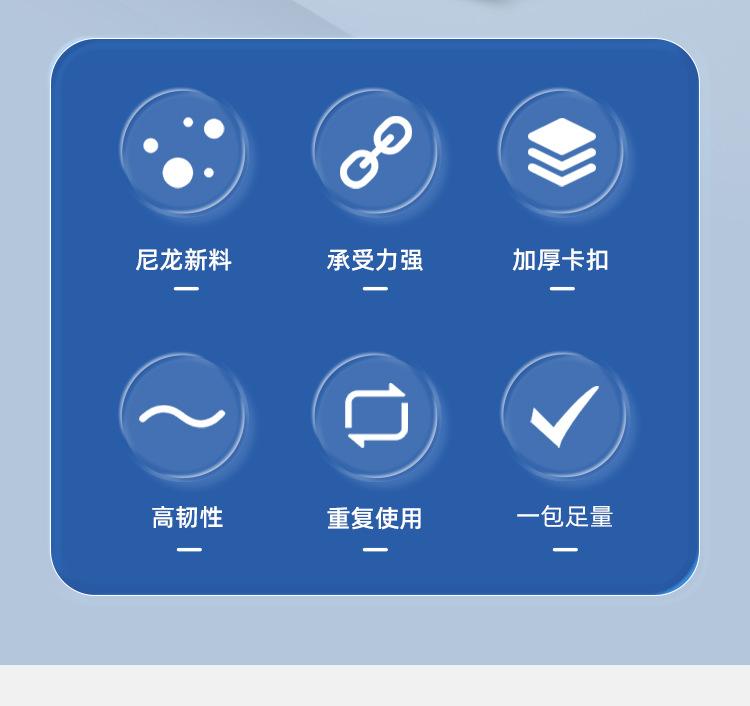 尼龙新料

承受力强

加厚卡扣

高韧性

重复使用

一包足量