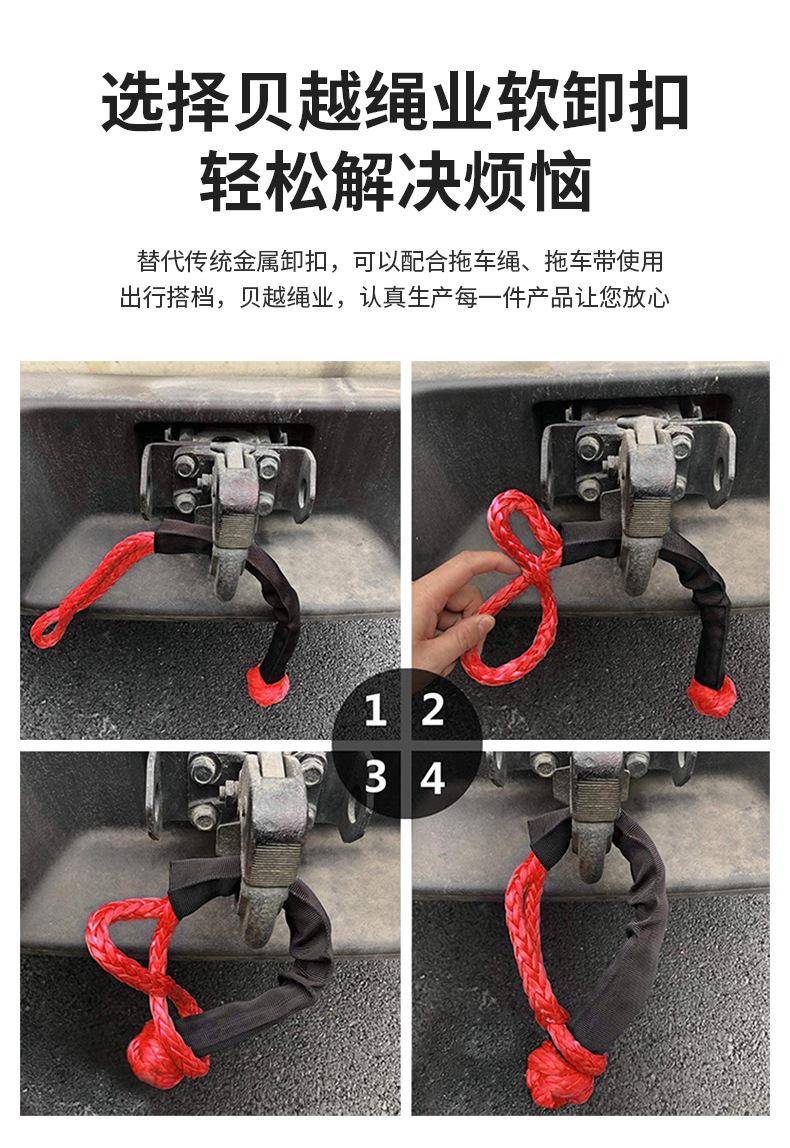 选择贝越绳业软卸扣
轻松解决烦恼

替代传统金属卸扣，可以配合拖车绳、拖车带使用
出行搭档，贝越绳业，认真生产每一件产品让您放心

1 2
3 4