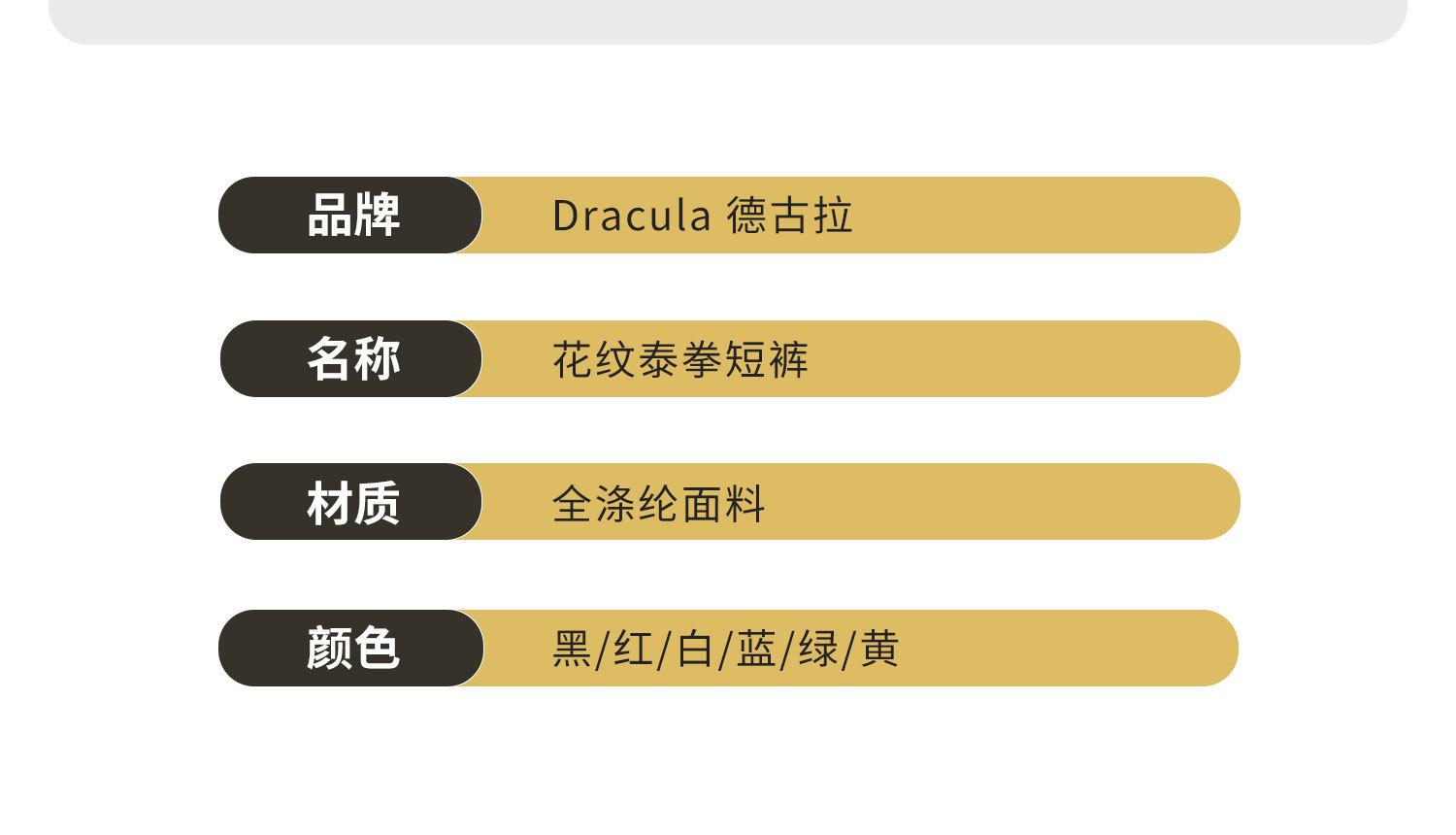 品牌 Dracula 德古拉

名称 花纹泰拳短裤

材质 全涤纶面料

颜色 黑/红/白/蓝/绿/黄