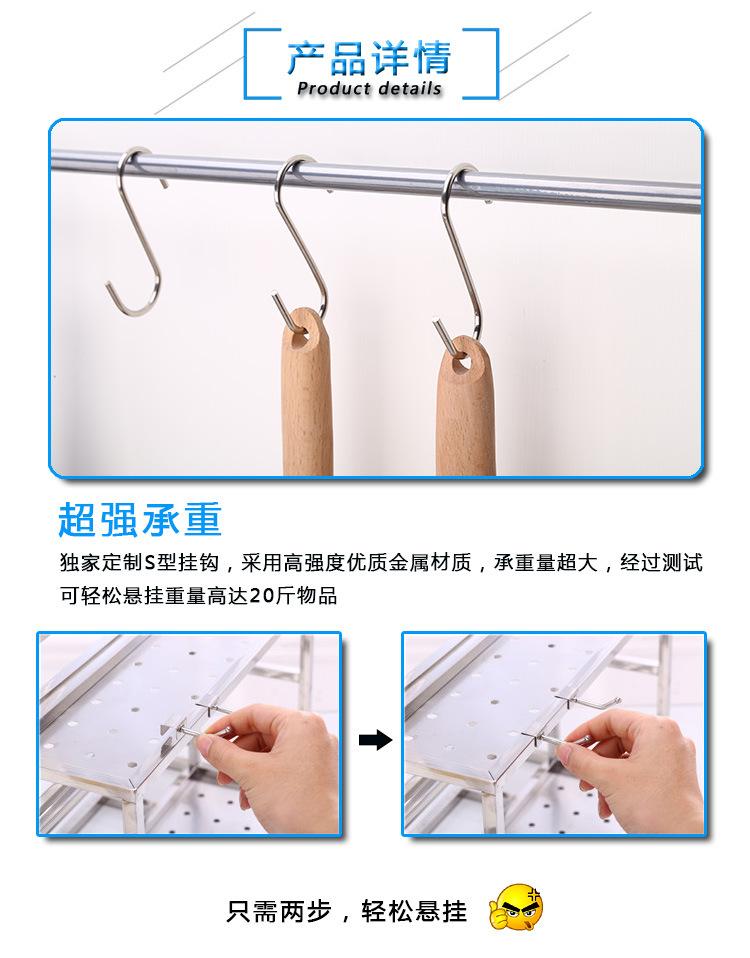 产品详情
Product details

超强承重

独家定制S型挂钩，采用高强度优质金属材质，承重量超大，经过测试可轻松悬挂重量高达20斤物品

只需两步，轻松悬挂