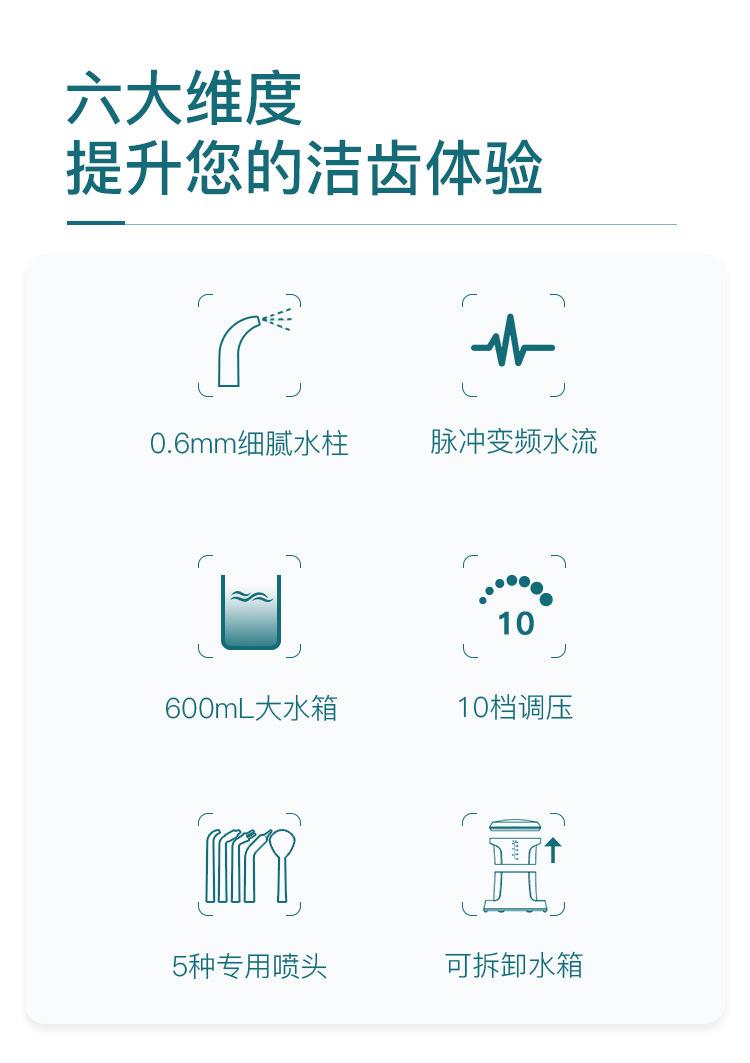 六大维度
提升您的洁齿体验

0.6mm细腻水柱

脉冲变频水流

600mL大水箱

10

10档调压

5种专用喷头

可拆卸水箱