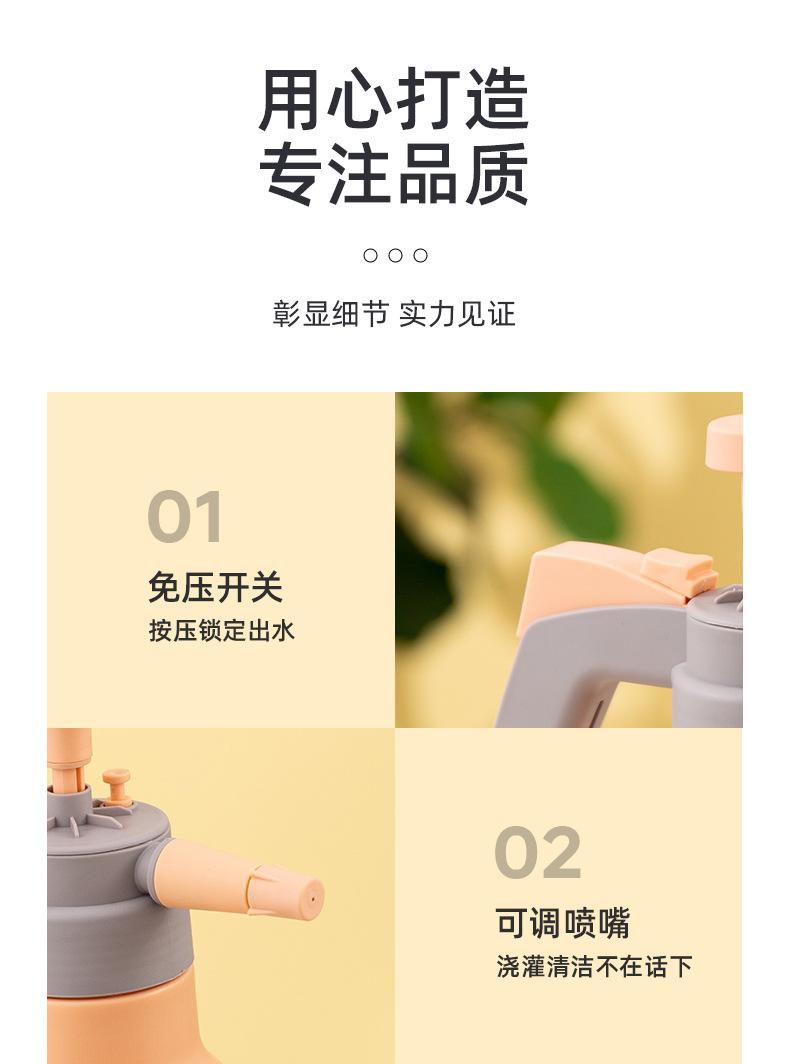 用心打造
专注品质

○○○

彰显细节 实力见证

01
免压开关
按压锁定出水

02
可调喷嘴
浇灌清洁不在话下