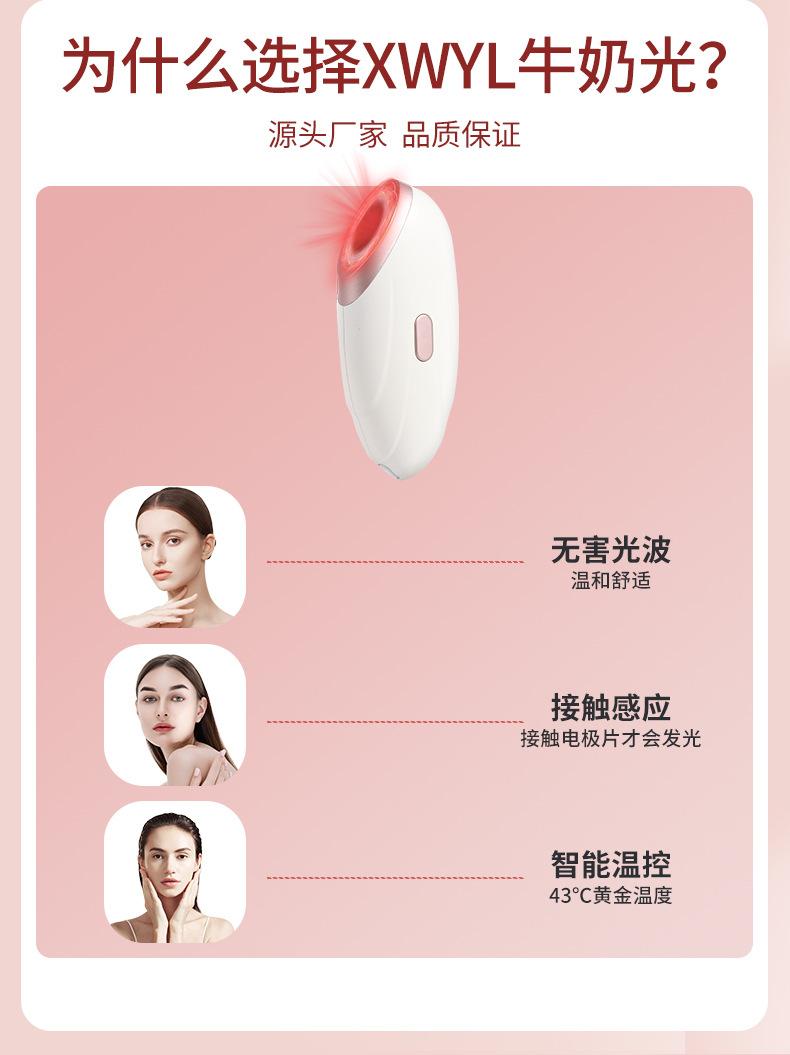 为什么选择XWYL牛奶光?

源头厂家 品质保证

无害光波
温和舒适

接触感应
接触电极片才会发光

智能温控
43°C黄金温度