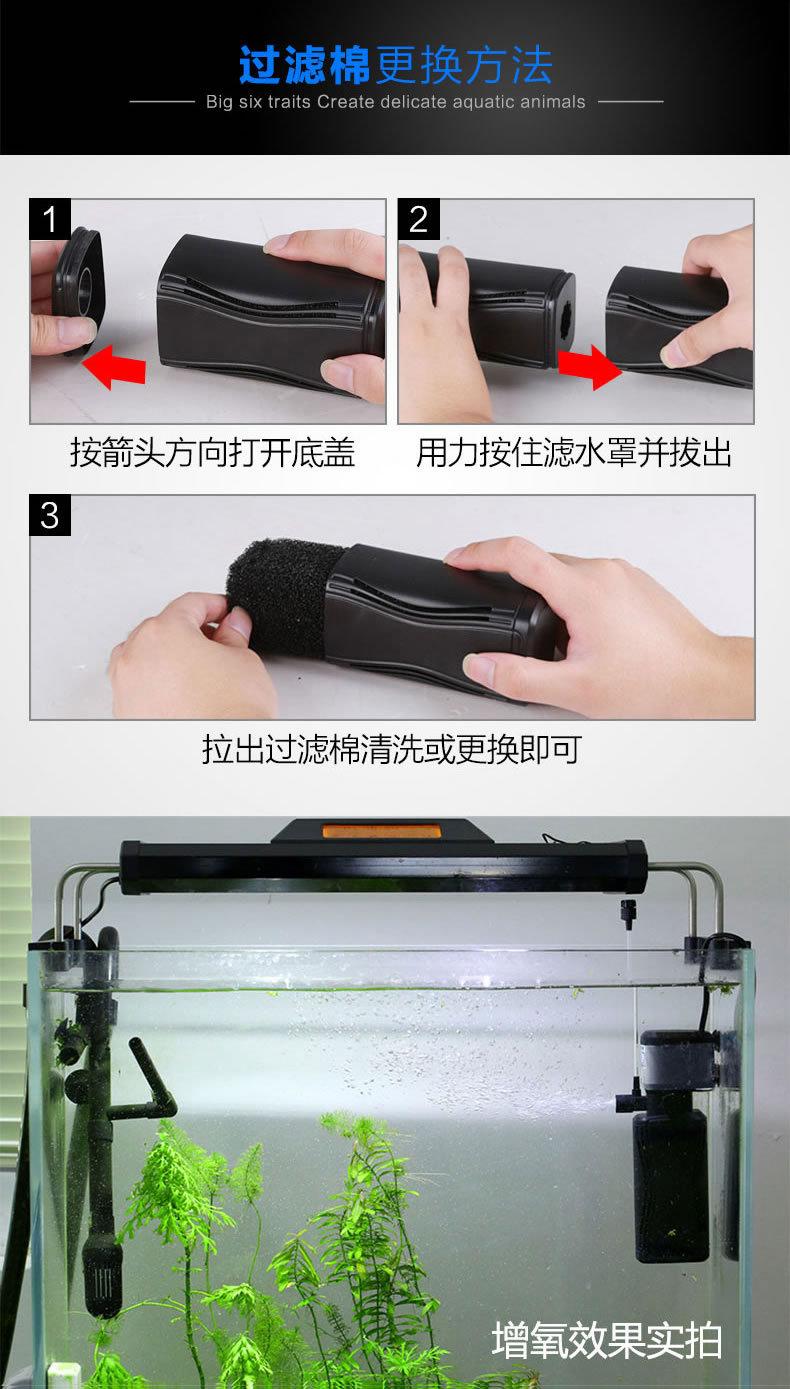 过滤棉更换方法

Big six traits Create delicate aquatic animals

1

按箭头方向打开底盖

2

用力按住滤水罩并拔出

3

拉出过滤棉清洗或更换即可

增氧效果实拍