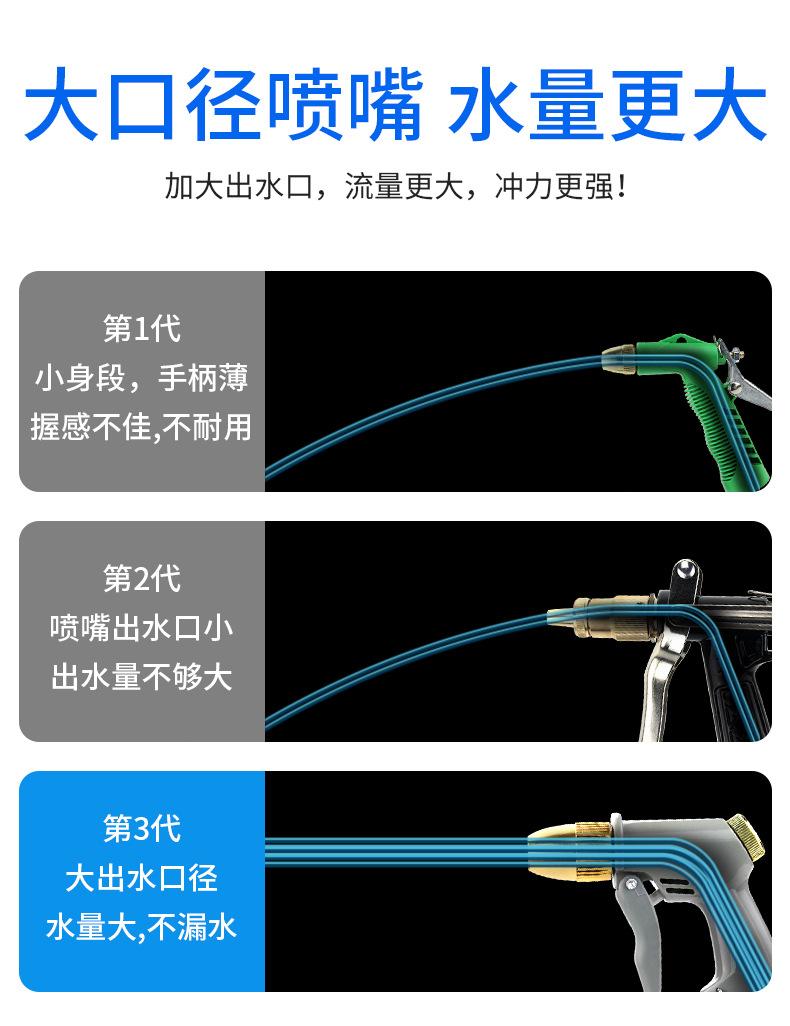 大口径喷嘴 水量更大

加大出水口，流量更大，冲力更强！

第1代
小身段，手柄薄
握感不佳,不耐用

第2代
喷嘴出水口小
出水量不够大

第3代
大出水口径
水量大,不漏水