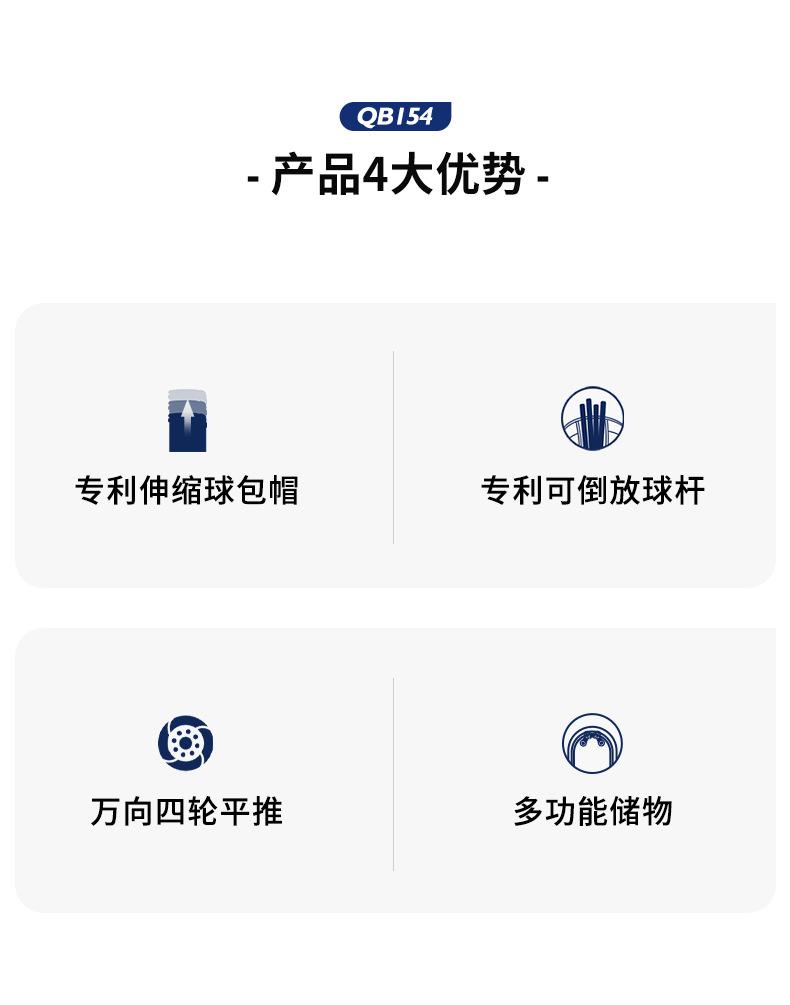 QB154

- 产品4大优势 -

专利伸缩球包帽

专利可倒放球杆

万向四轮平推

多功能储物