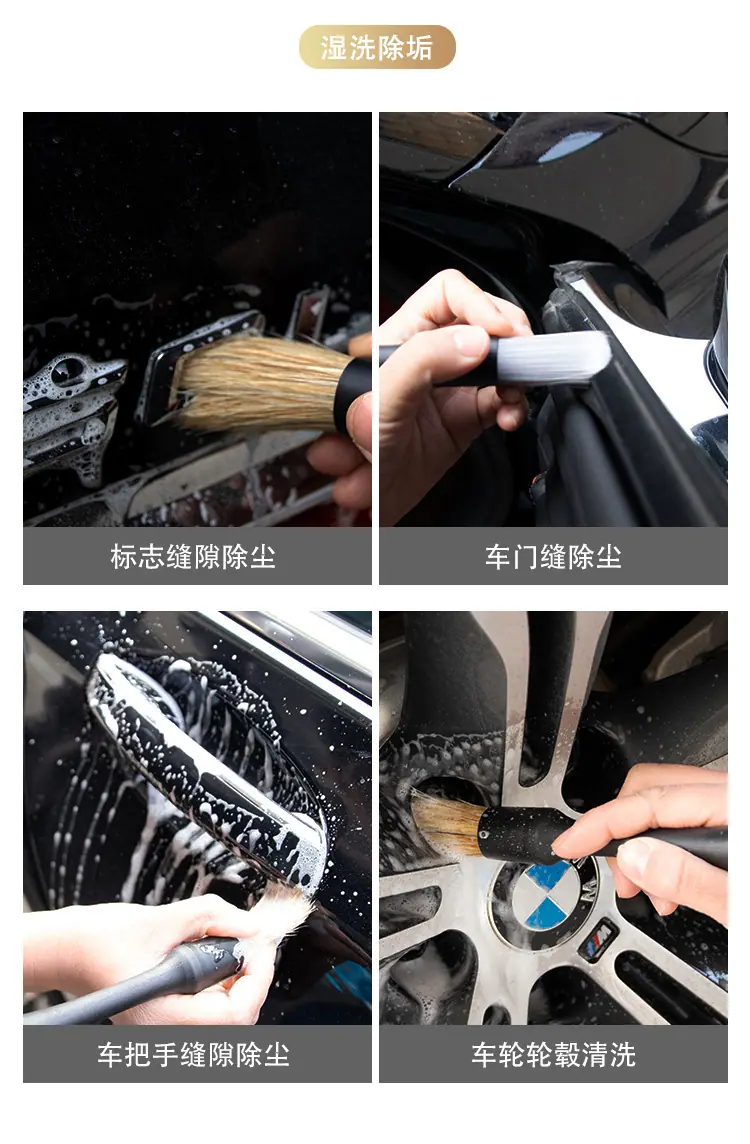 湿洗除垢

标志缝隙除尘

车门缝除尘

车把手缝隙除尘

车轮轮毂清洗