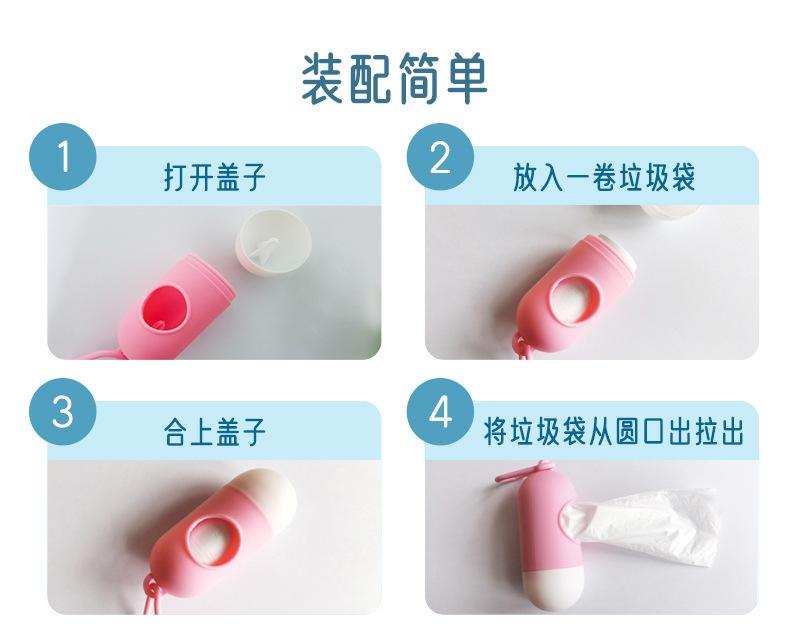 装配简单

1 打开盖子

2 放入一卷垃圾袋

3 合上盖子

4 将垃圾袋从圆口出拉出