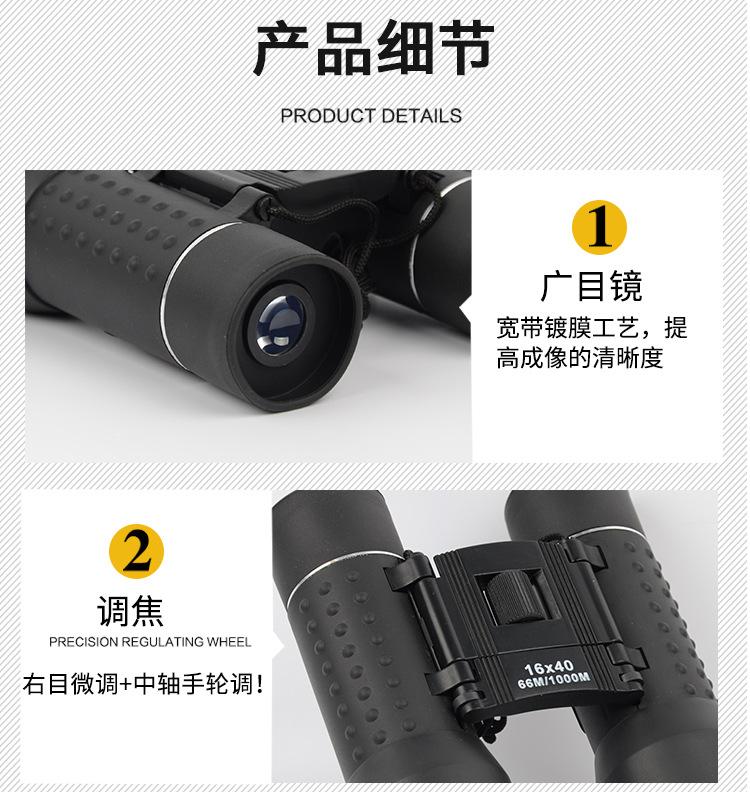 产品细节

PRODUCT DETAILS

1

广目镜

宽带镀膜工艺，提高成像的清晰度

2

调焦

PRECISION REGULATING WHEEL

右目微调+中轴手轮调！

16x40
66M/1000M